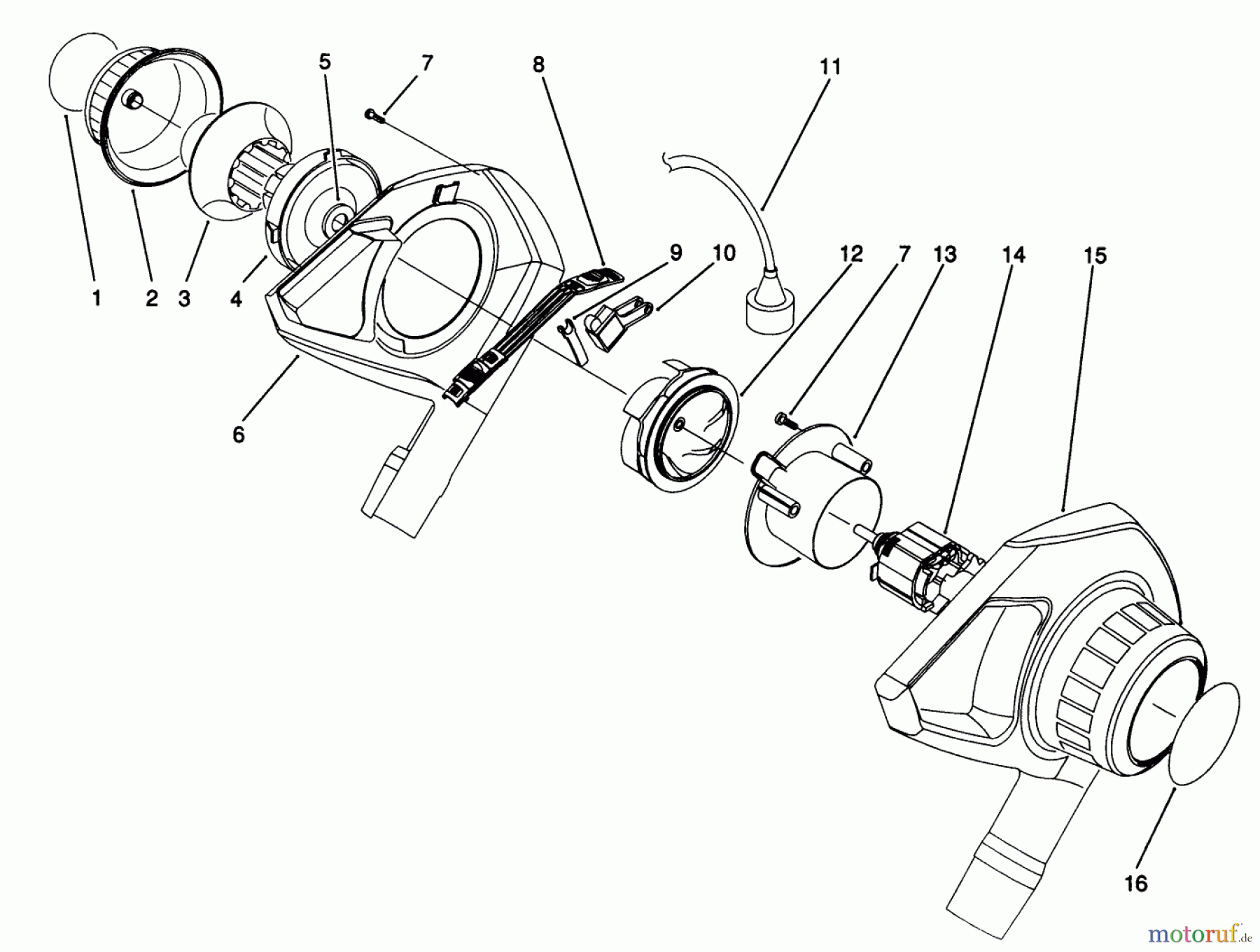 5
7
8
11
1
2
3
4
9
10
12
7
13
14
15
6
16
motoruf.de