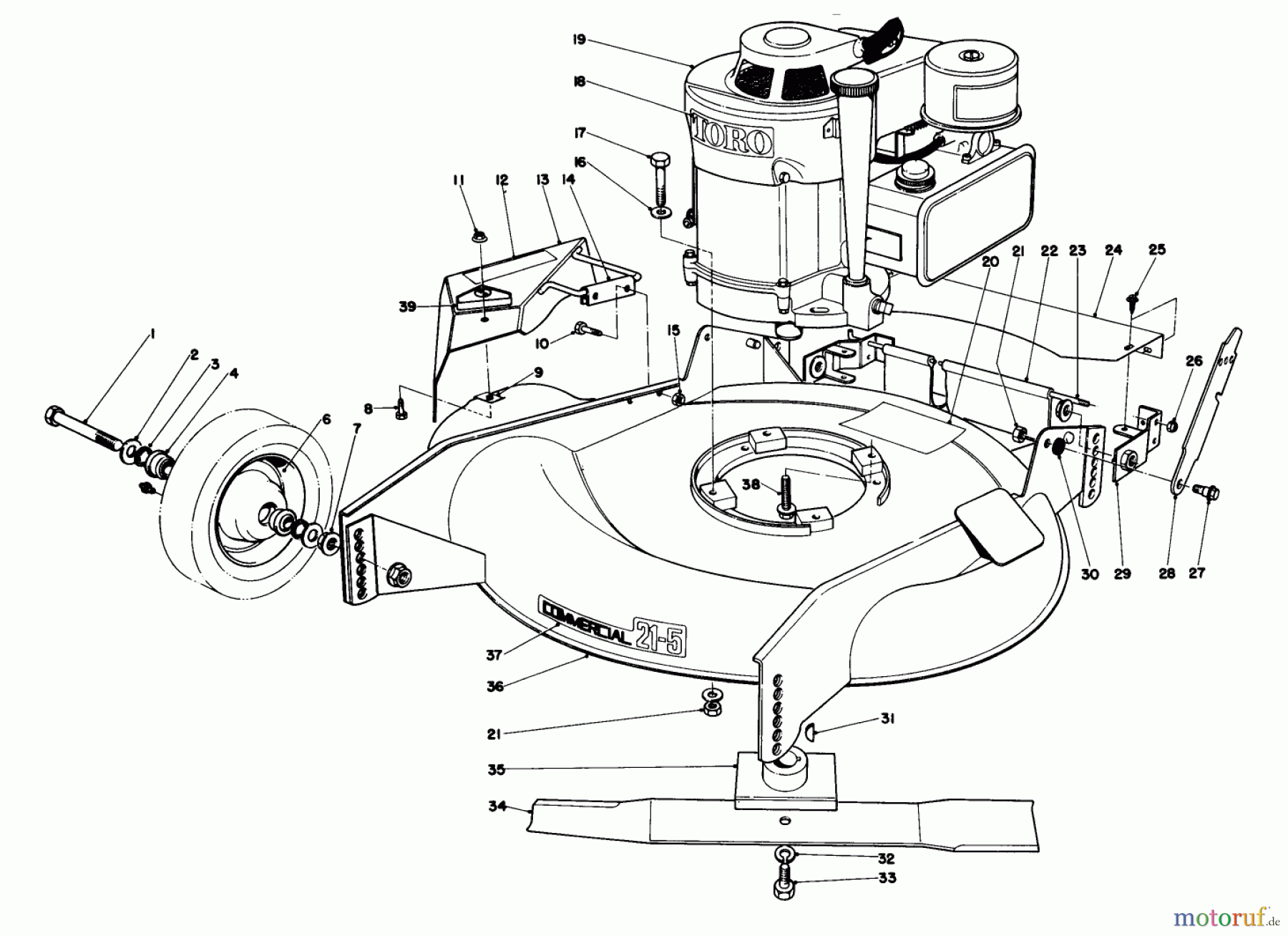 19
18
TORO
17
16
11
12
13
14
39
10
15
9
8
1
2
3
4
6
7
20
21
22
23
24
25
26
38
30
29
28
27
COMMERCIAL 21-5
37
36
21
31
35
34
32
33
motoruf.de