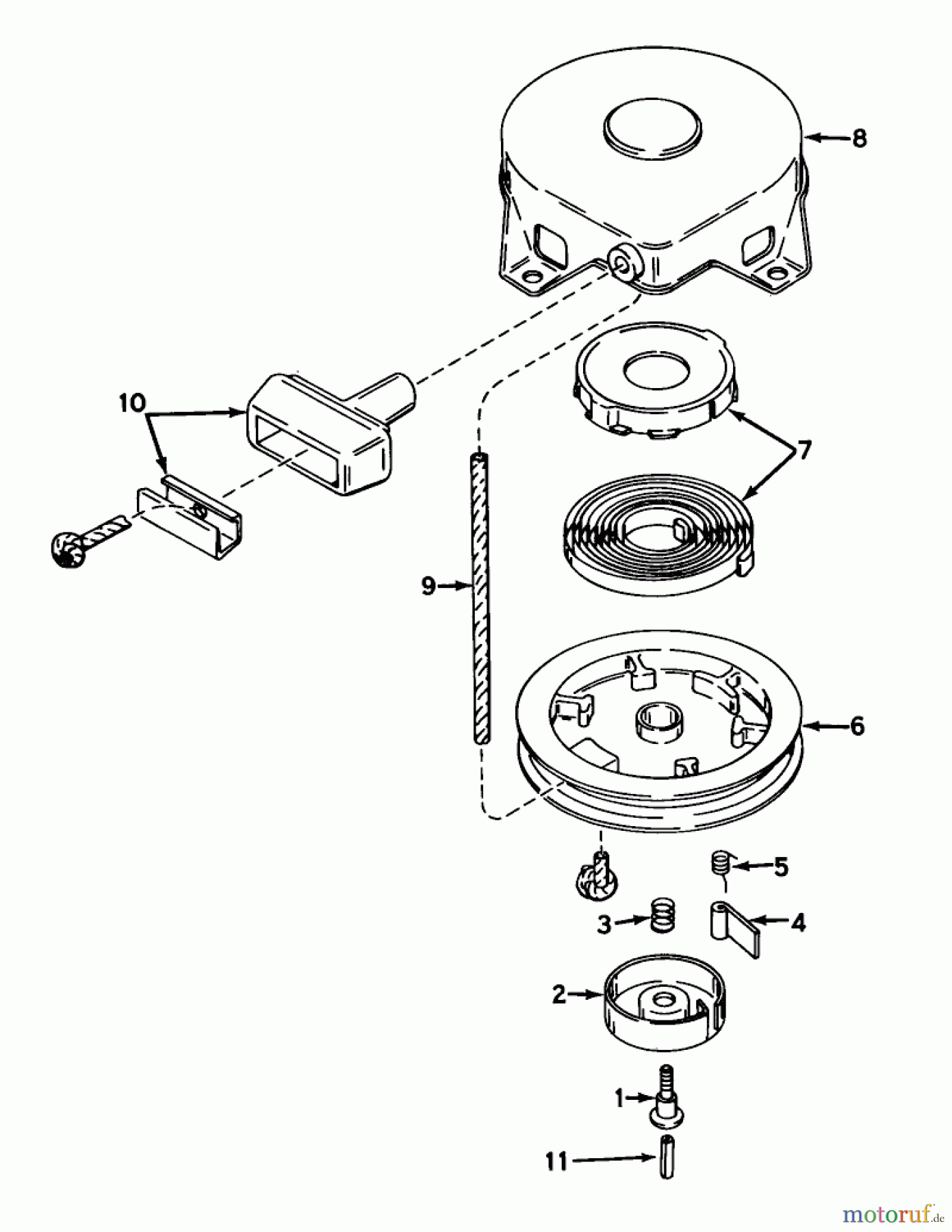 8
10
7
9
6
5
3
4
2
1
11
motoruf.de