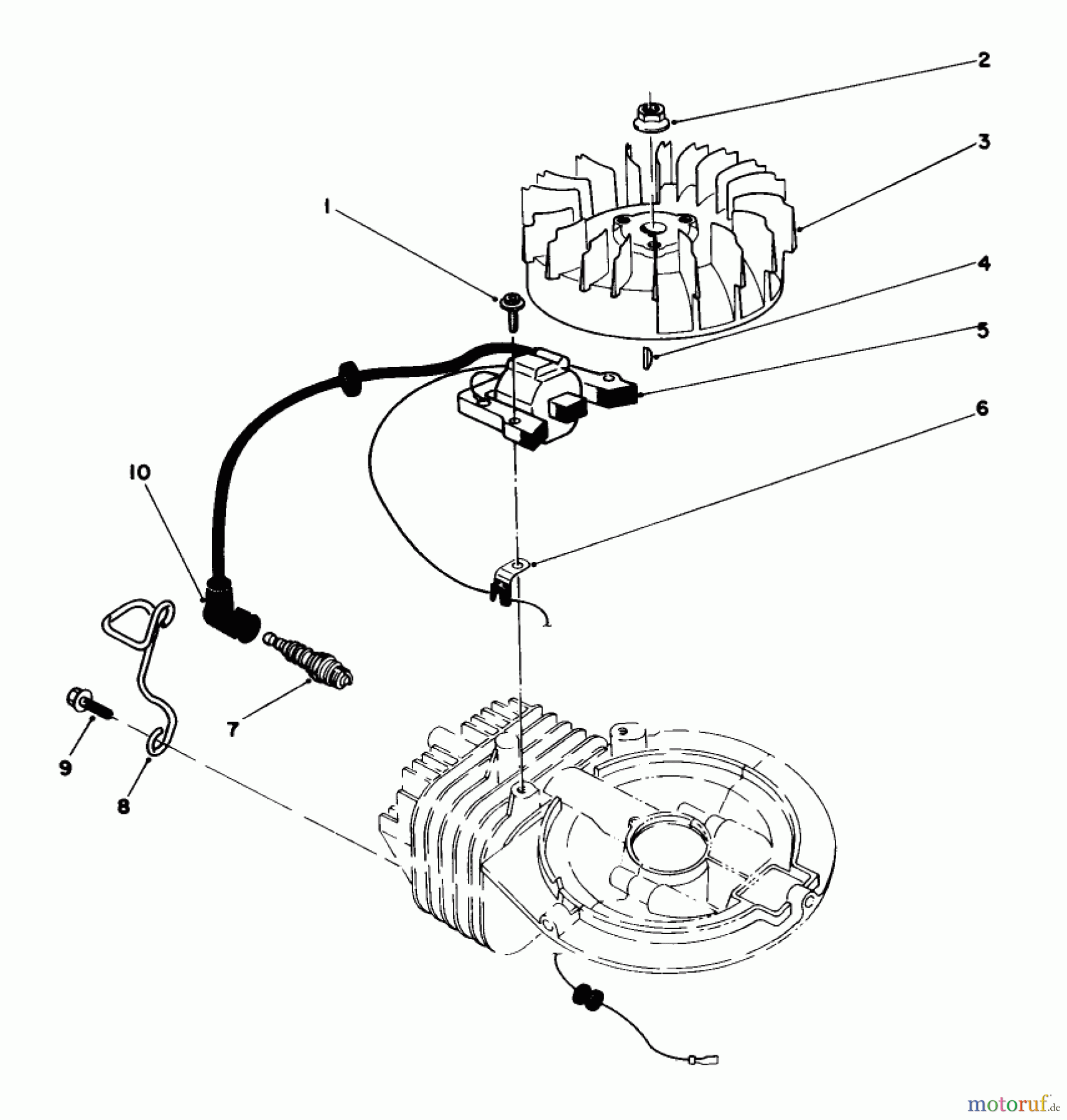 2
3
1
4
5
6
10
7
9
8
motoruf.de