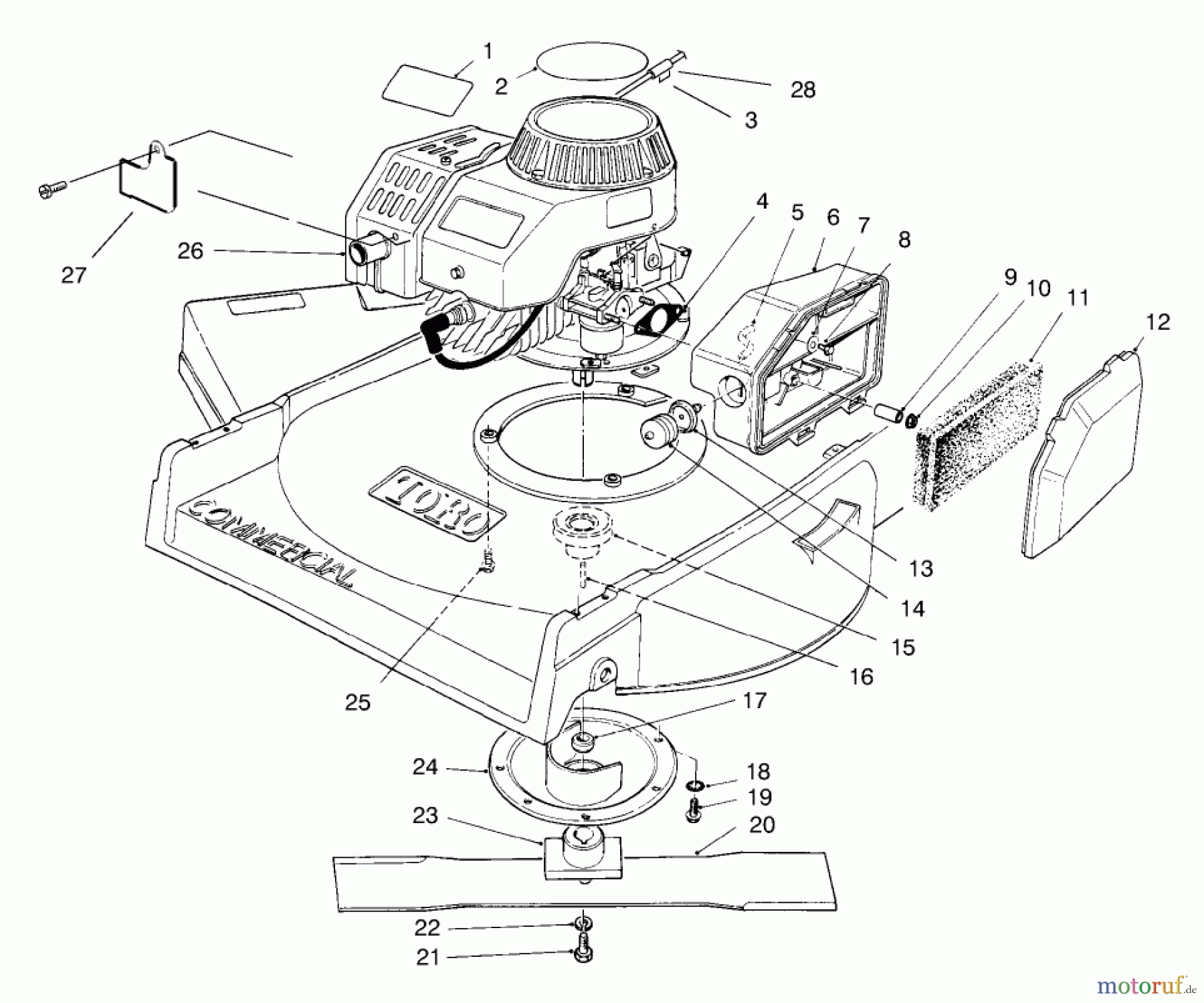 1
2
28
3
27
26
4
5
6
7
8
9
10
11
12
TORO
COMMERCIAL
13
14
15
16
25
17
24
18
19
23
20
22
21
motoruf.de