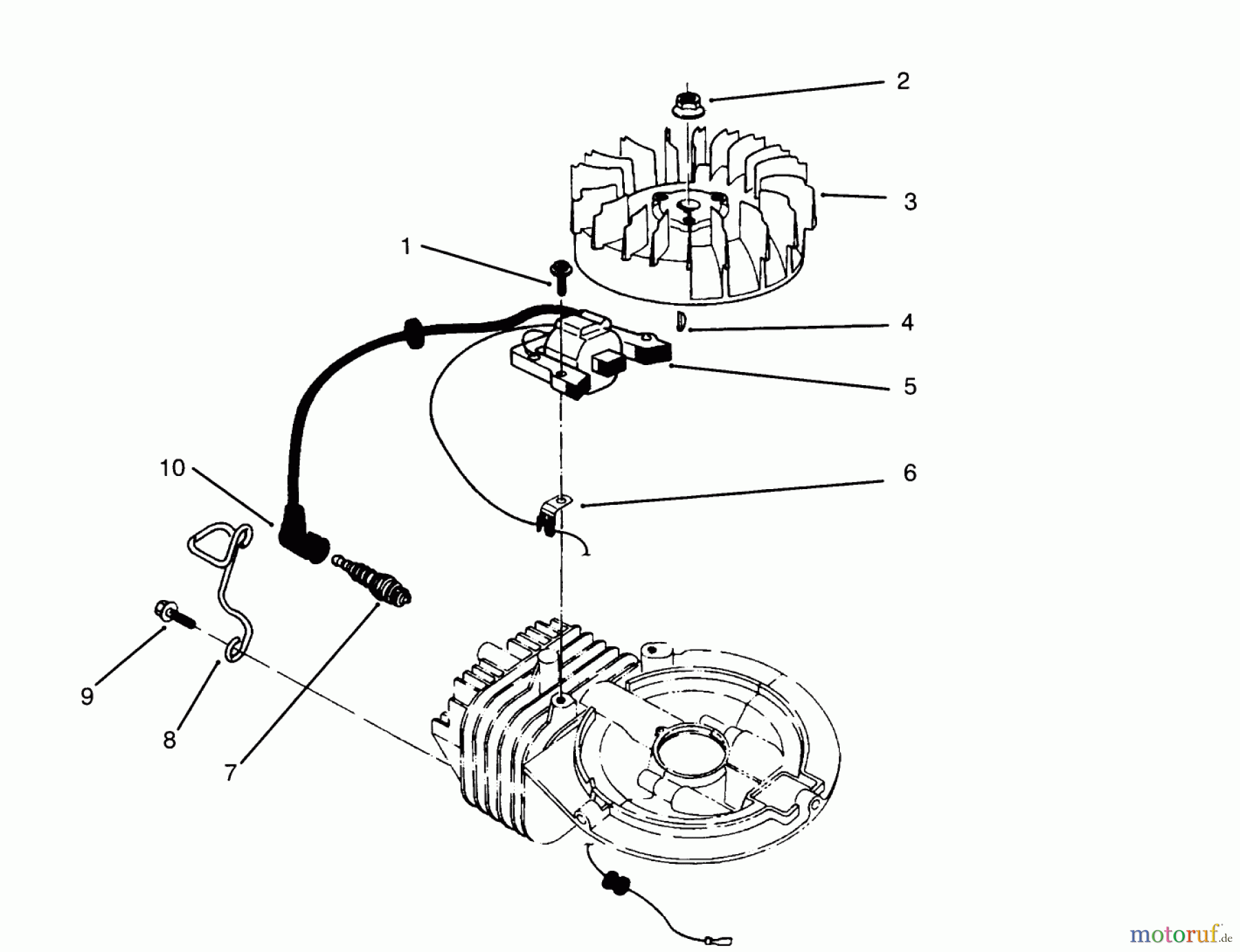 2
3
1
4
5
10
6
9
8
7
motoruf.de