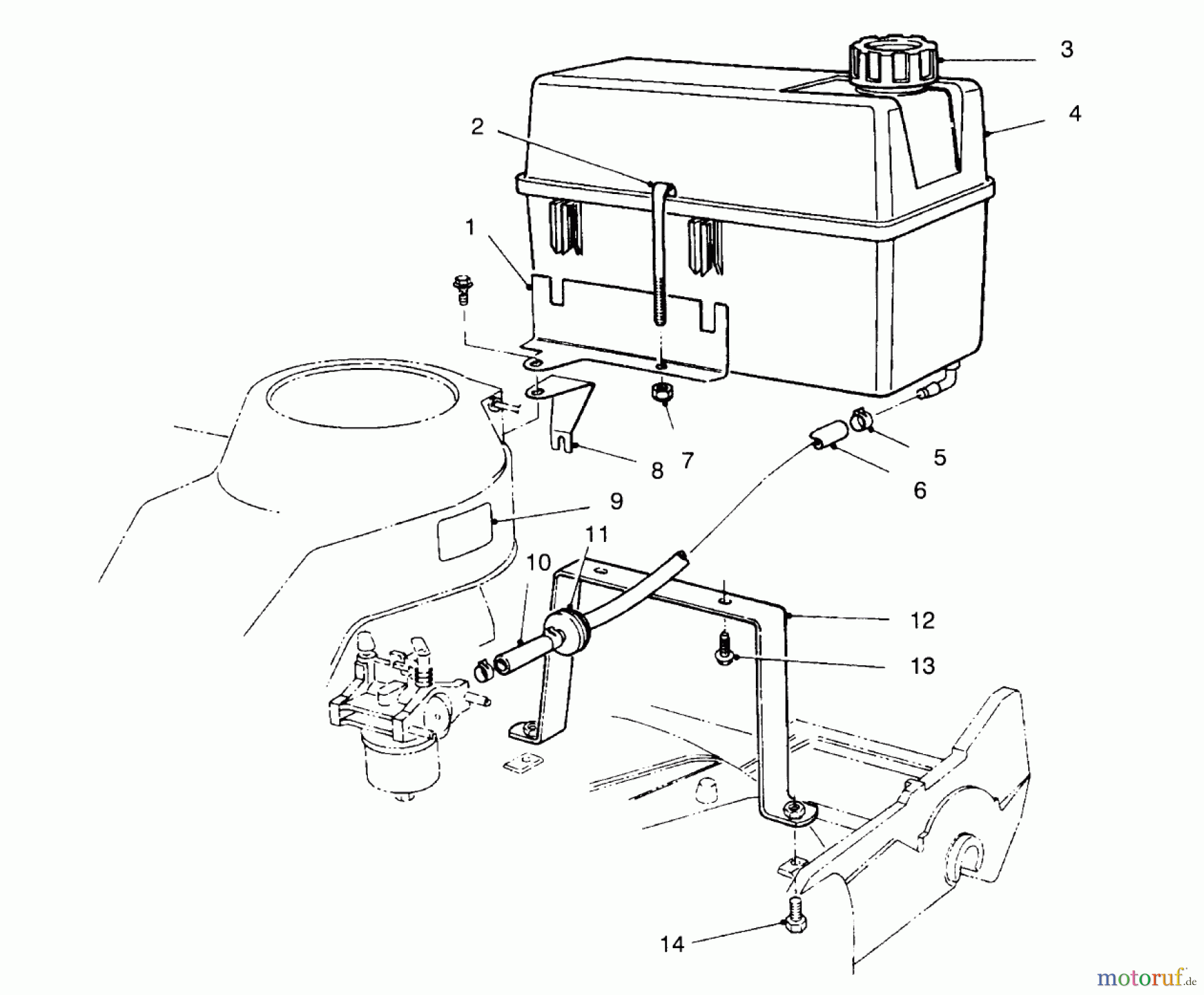 3
4
2
1
7
8
5
6
9
11
10
12
13
14
motoruf.de