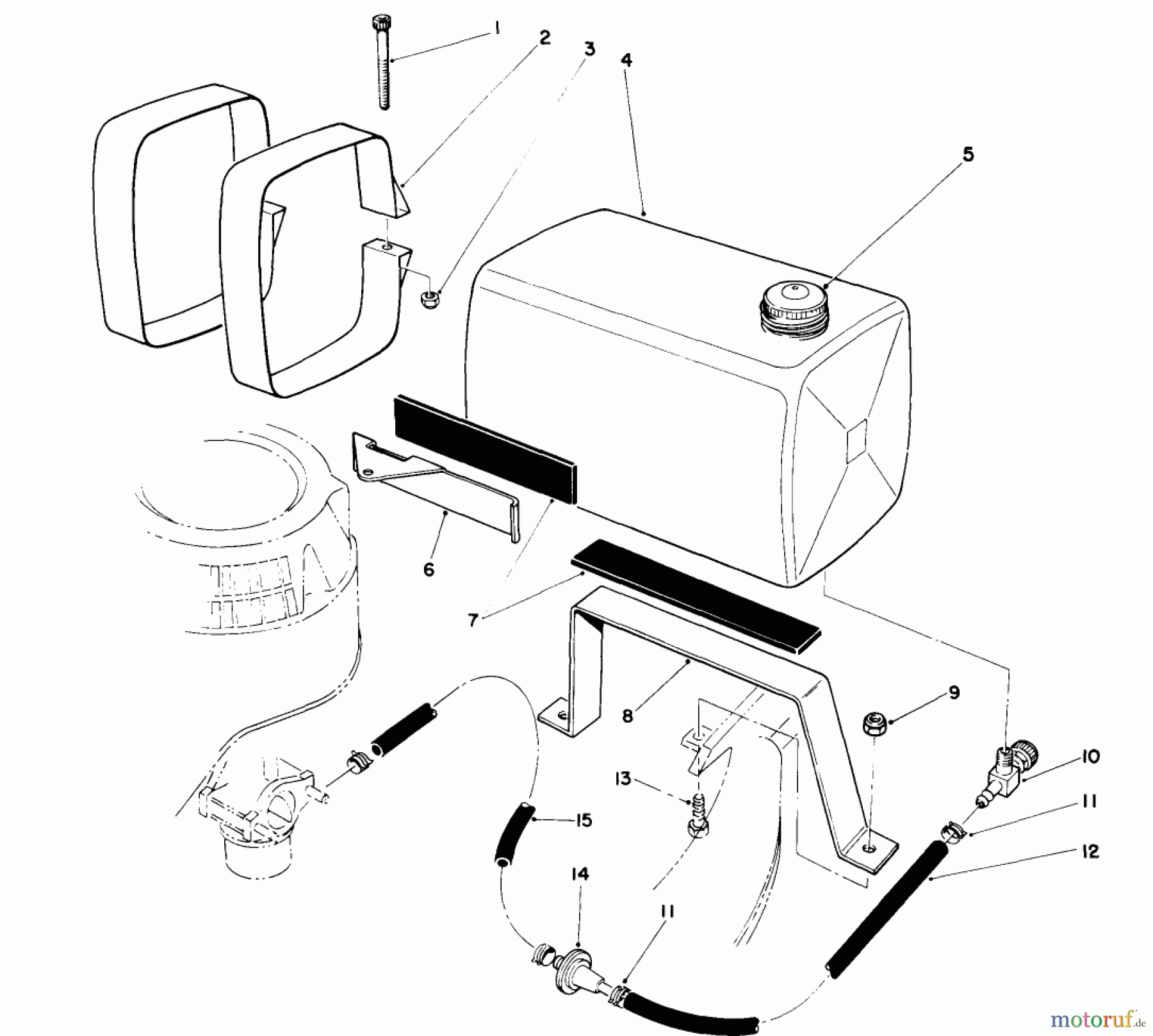 1
2
3
4
5
6
7
8
9
10
11
12
13
15
14
11
motoruf.de