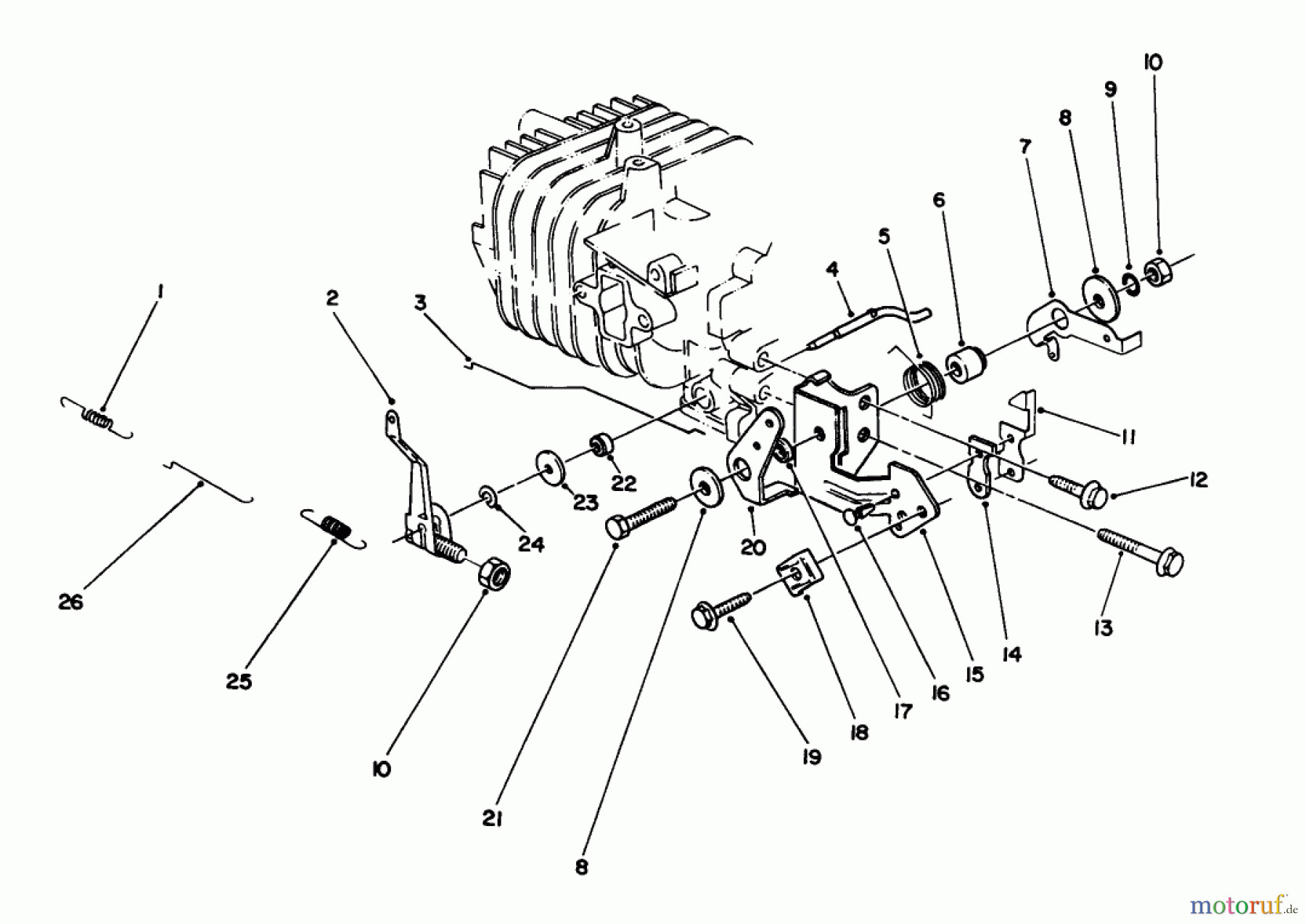 10
9
8
7
6
5
4
1
2
3
11
12
22
23
24
20
26
25
10
21
8
19
18
17
16
15
14
13
motoruf.de