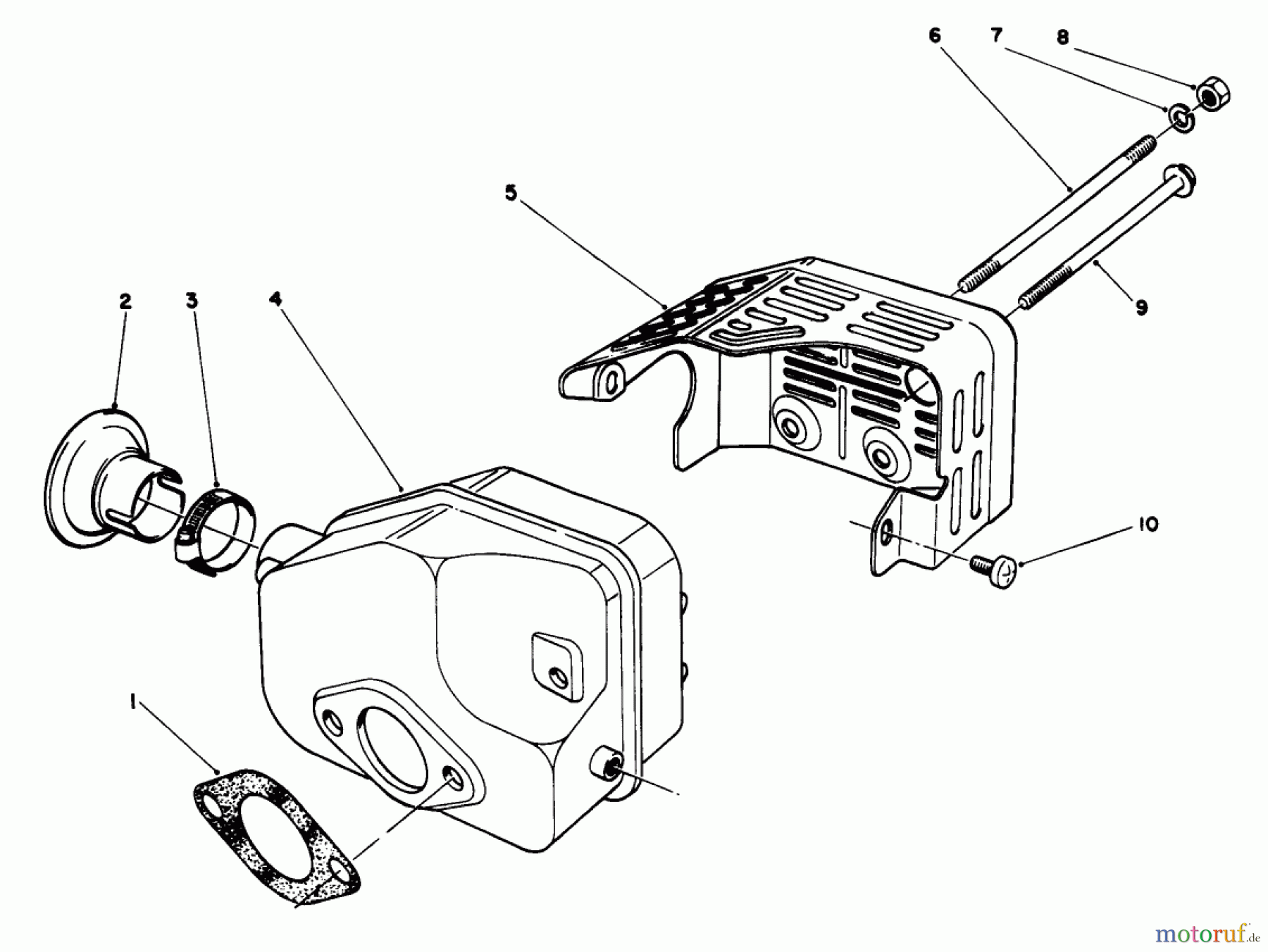 6
7
8
5
9
2
3
4
10
1
motoruf.de