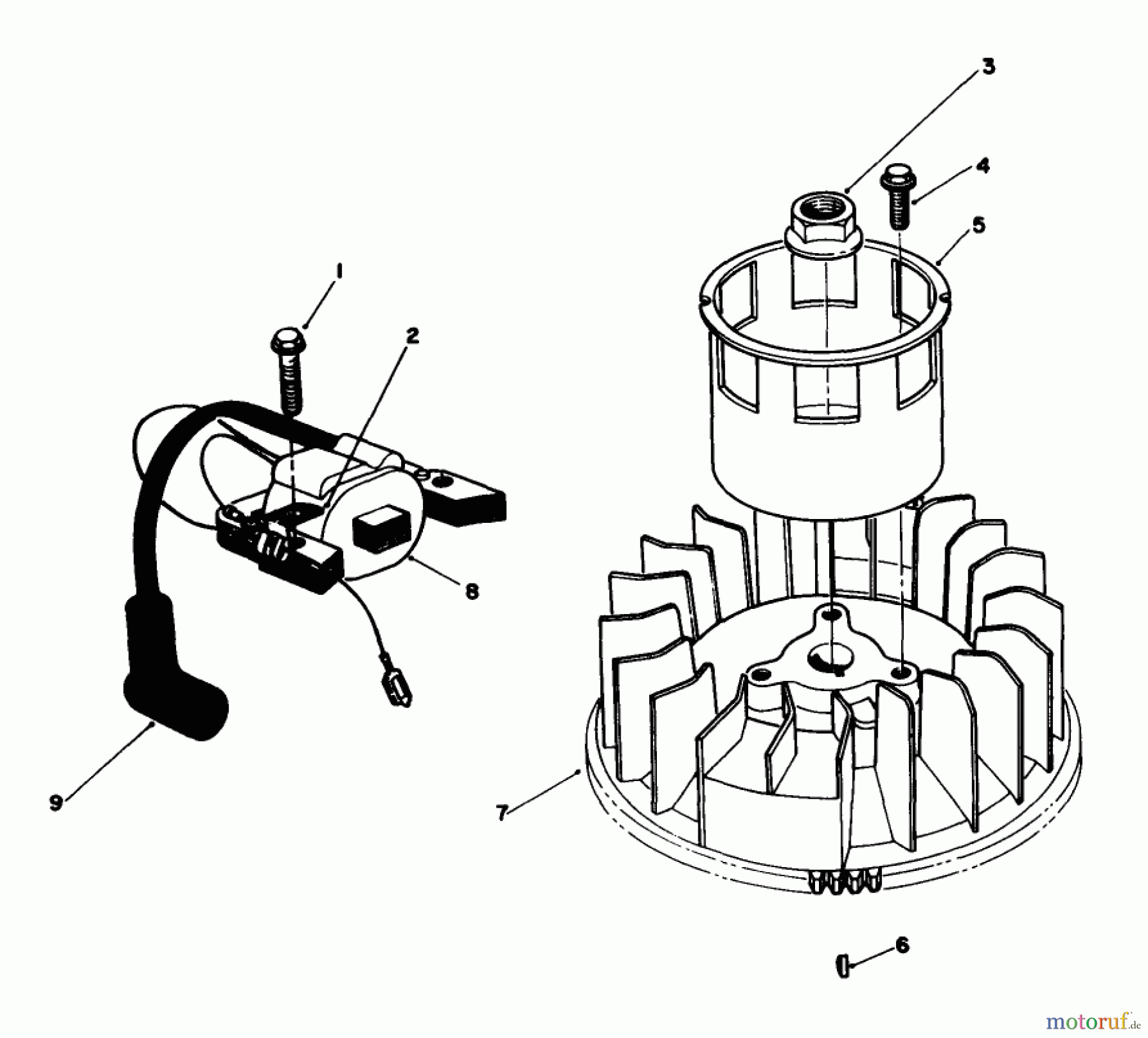 3
4
5
1
2
8
9
7
6
motoruf.de