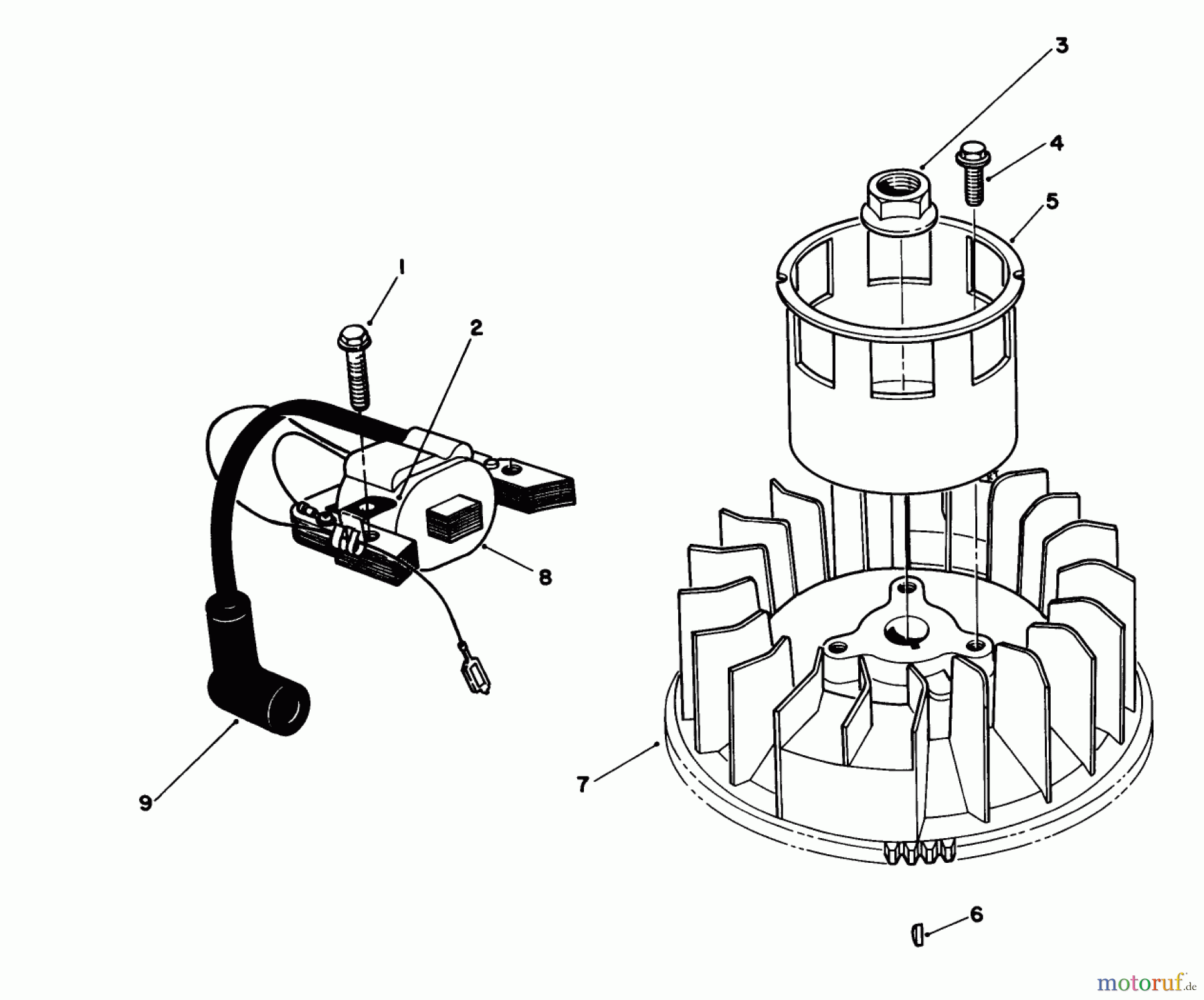 3
4
5
1
2
8
9
7
6
motoruf.de