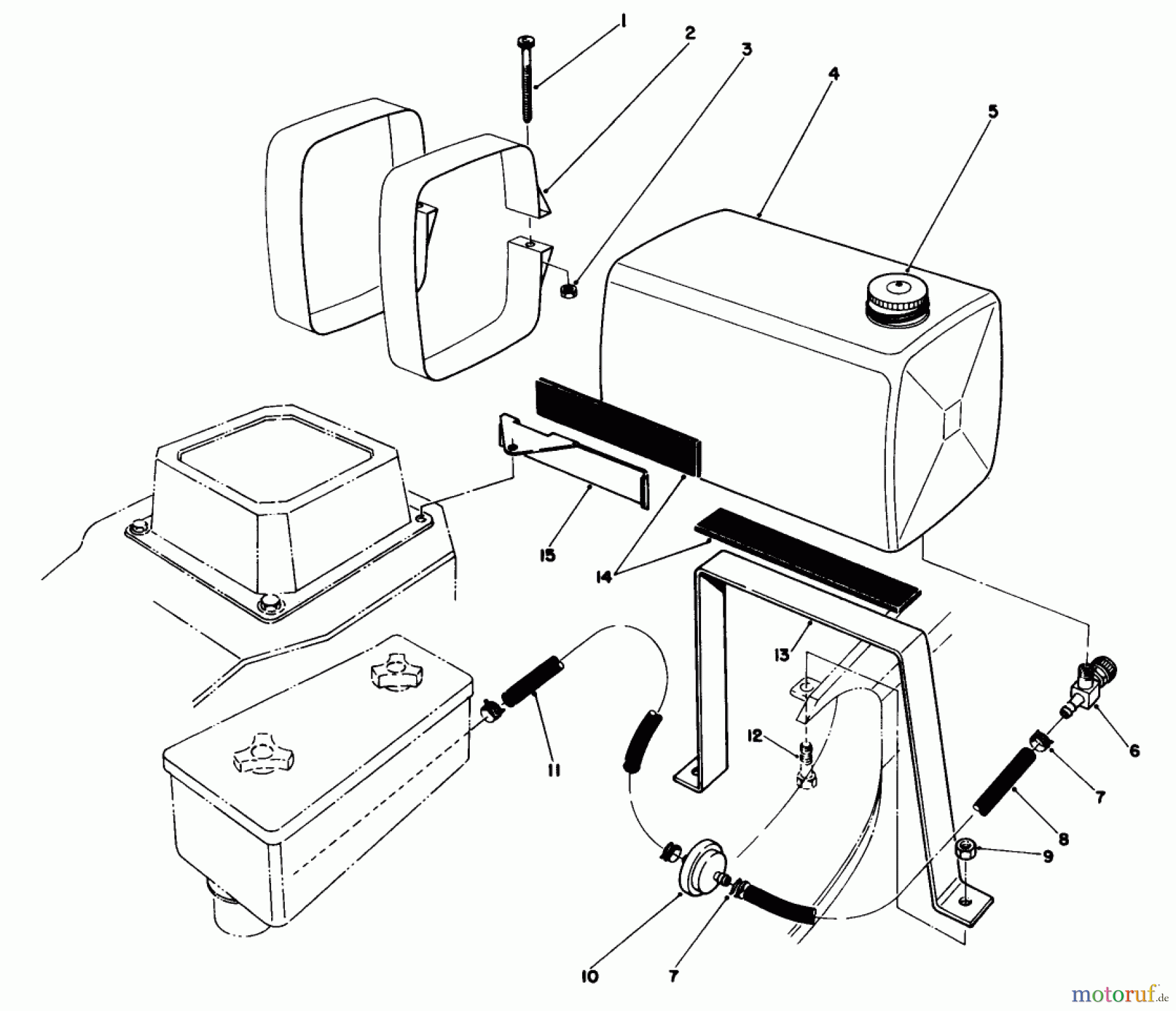 1
2
3
4
5
15
14
13
12
11
6
7
8
9
10
7
motoruf.de