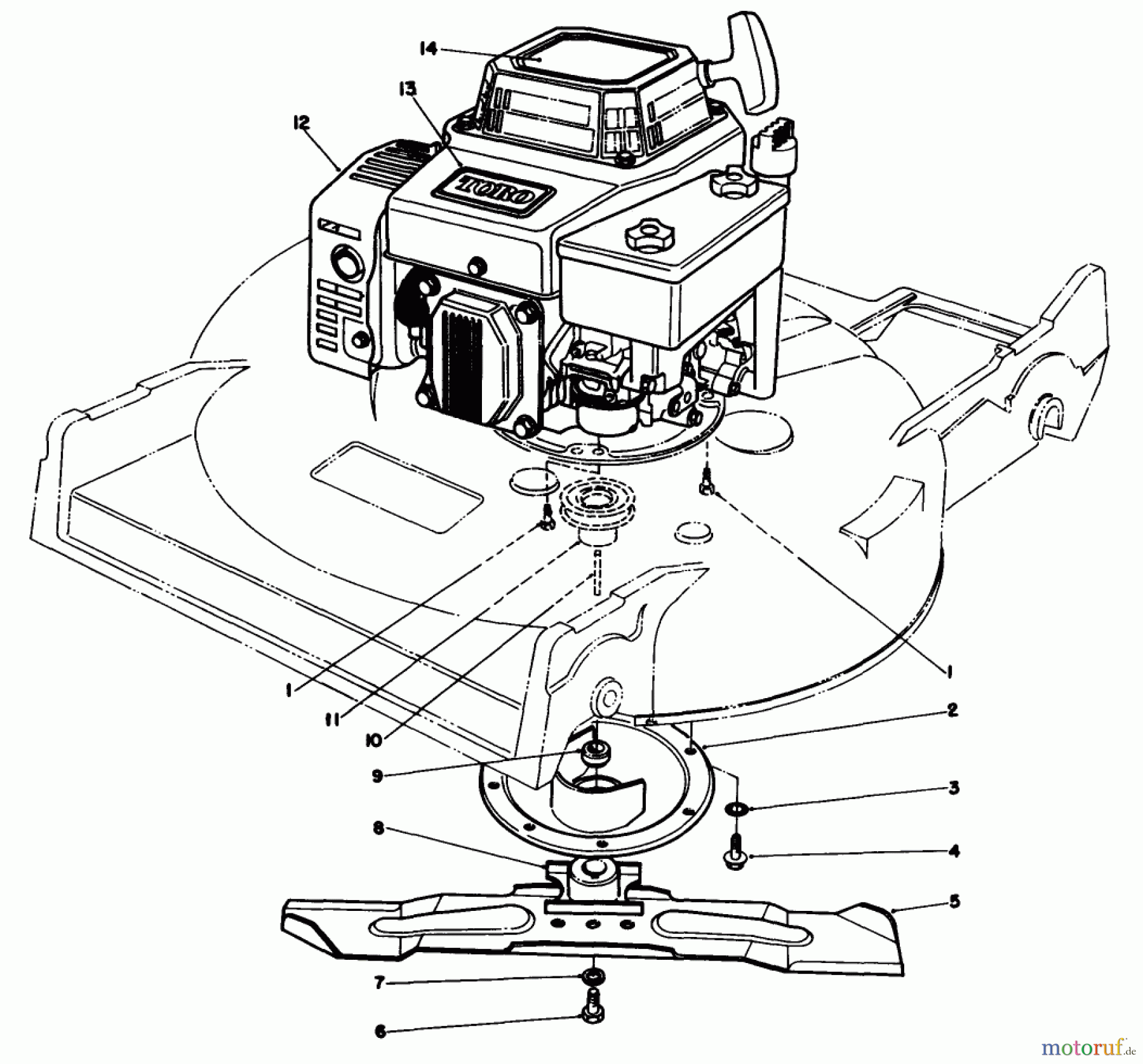 14
13
12
TORO
1
11
10
1
2
9
3
8
4
5
7
6
motoruf.de