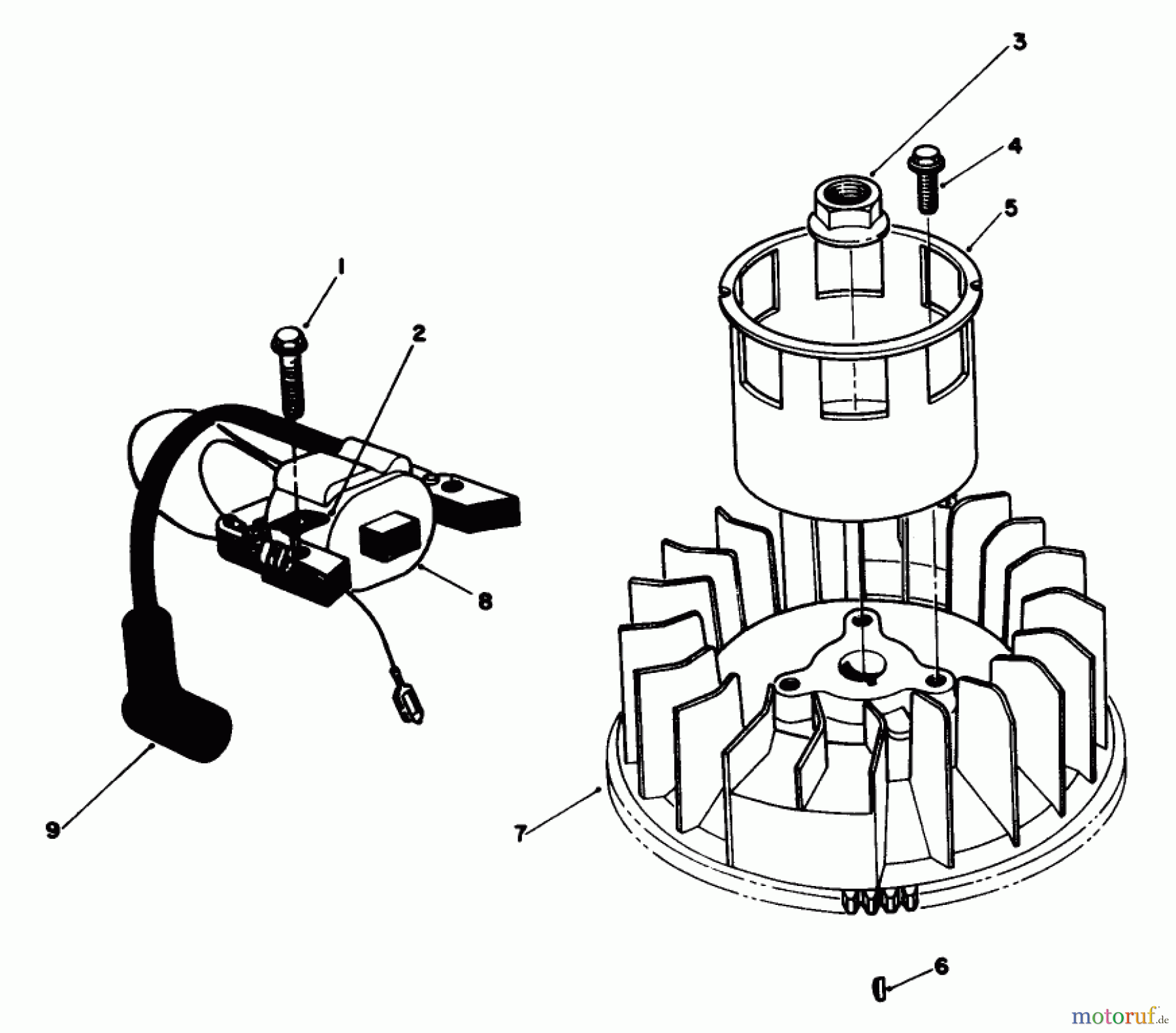 3
4
5
1
2
8
9
7
6
motoruf.de