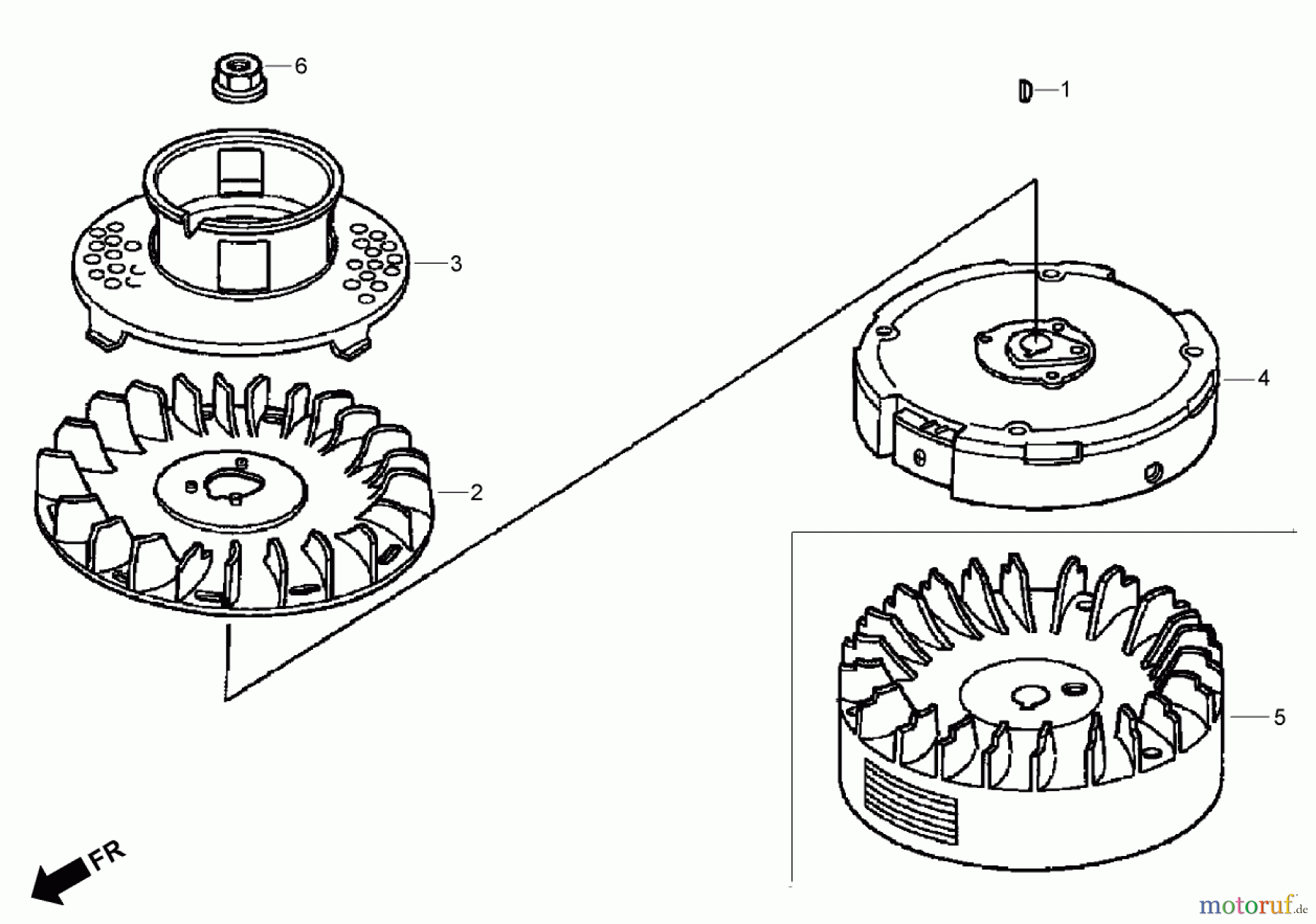 6

1

3

4

2

5

FR

motoruf.de