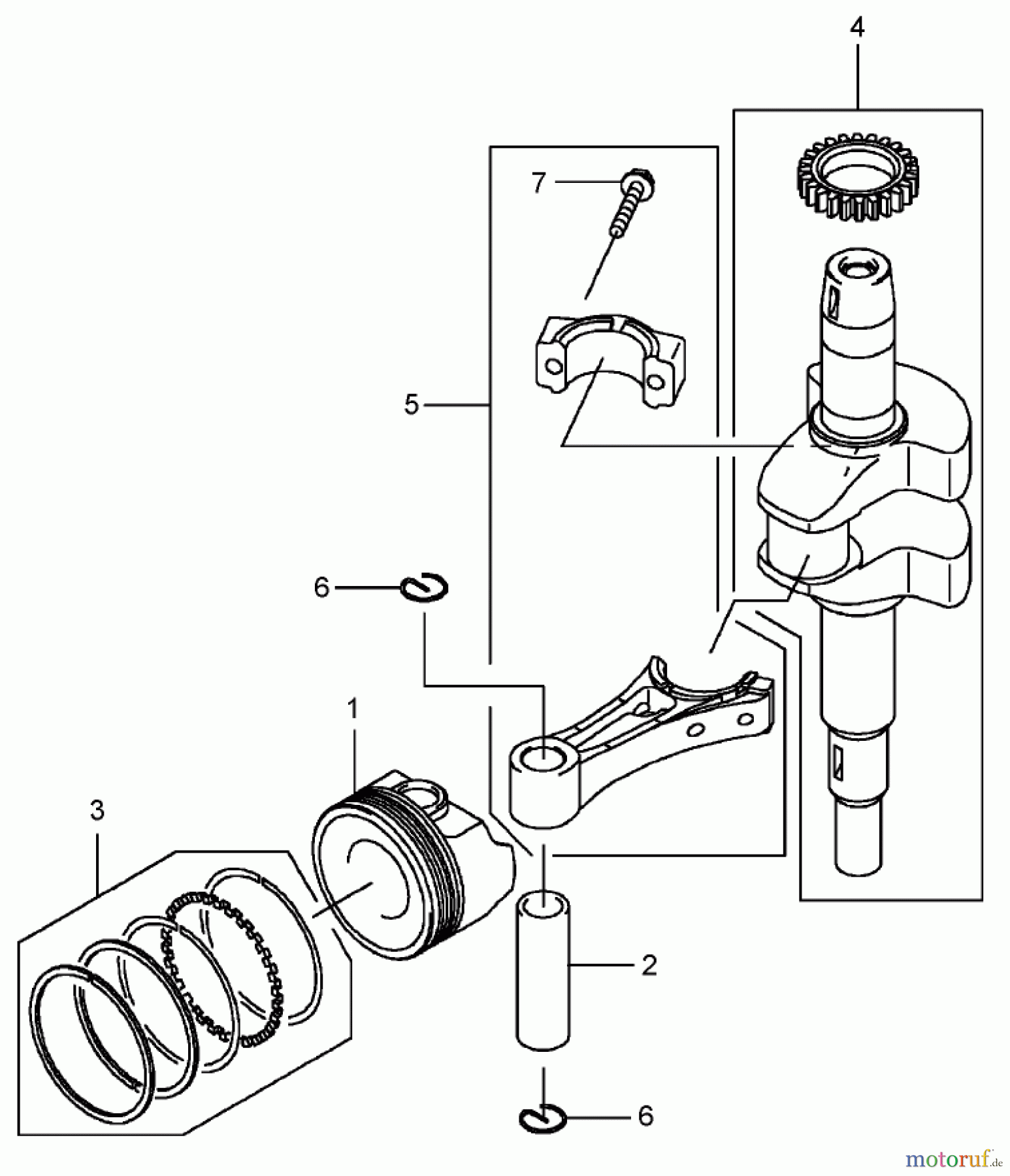 4
7
5
6
1
3
2
6
motoruf.de