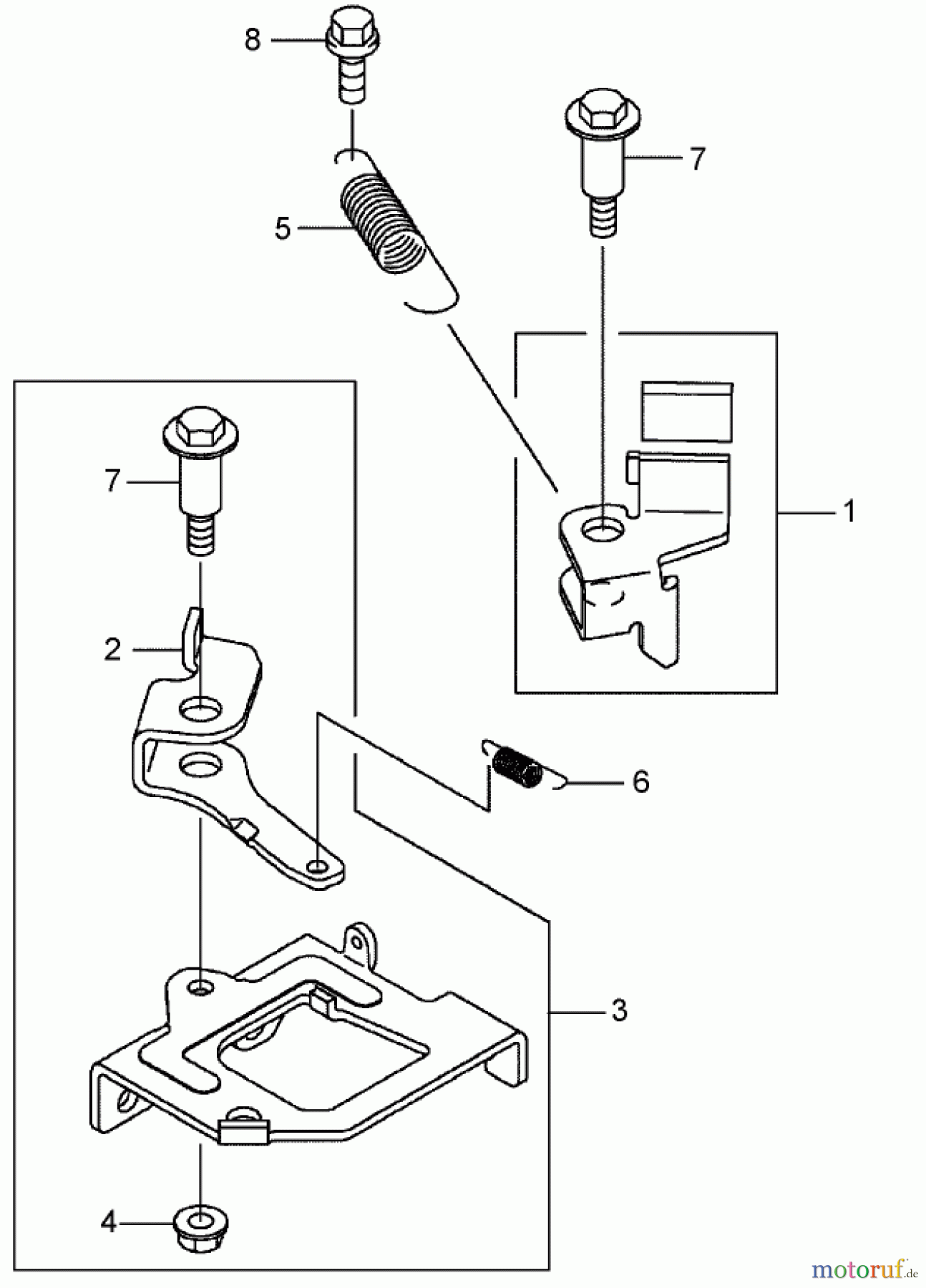 8

7

5

1

7

2

6

3

4

motoruf.de