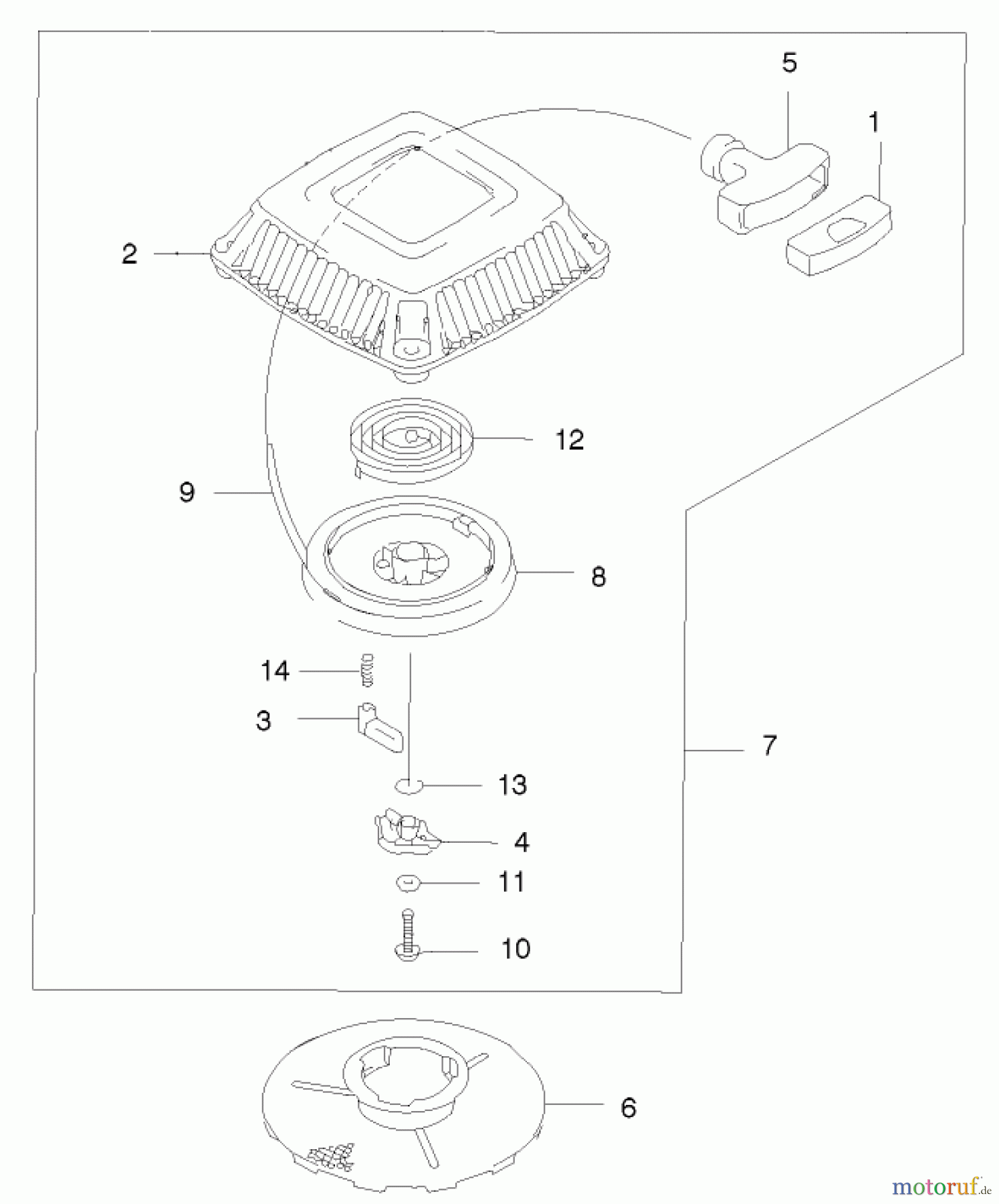 5
1
2
12
9
8
14
3
7
13
4
11
10
6
motoruf.de