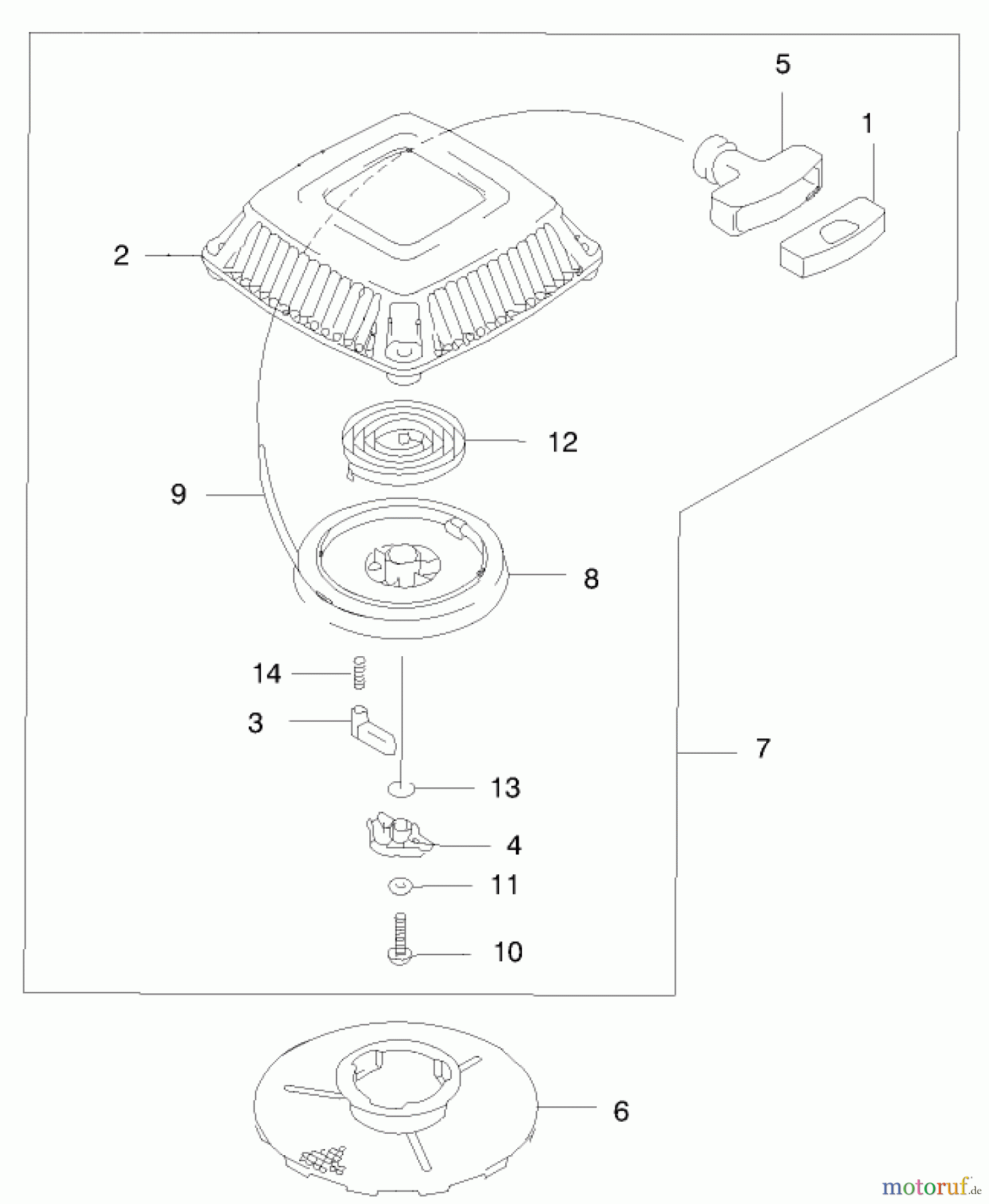 5
1
2
12
9
8
14
3
7
13
4
11
10
6
motoruf.de