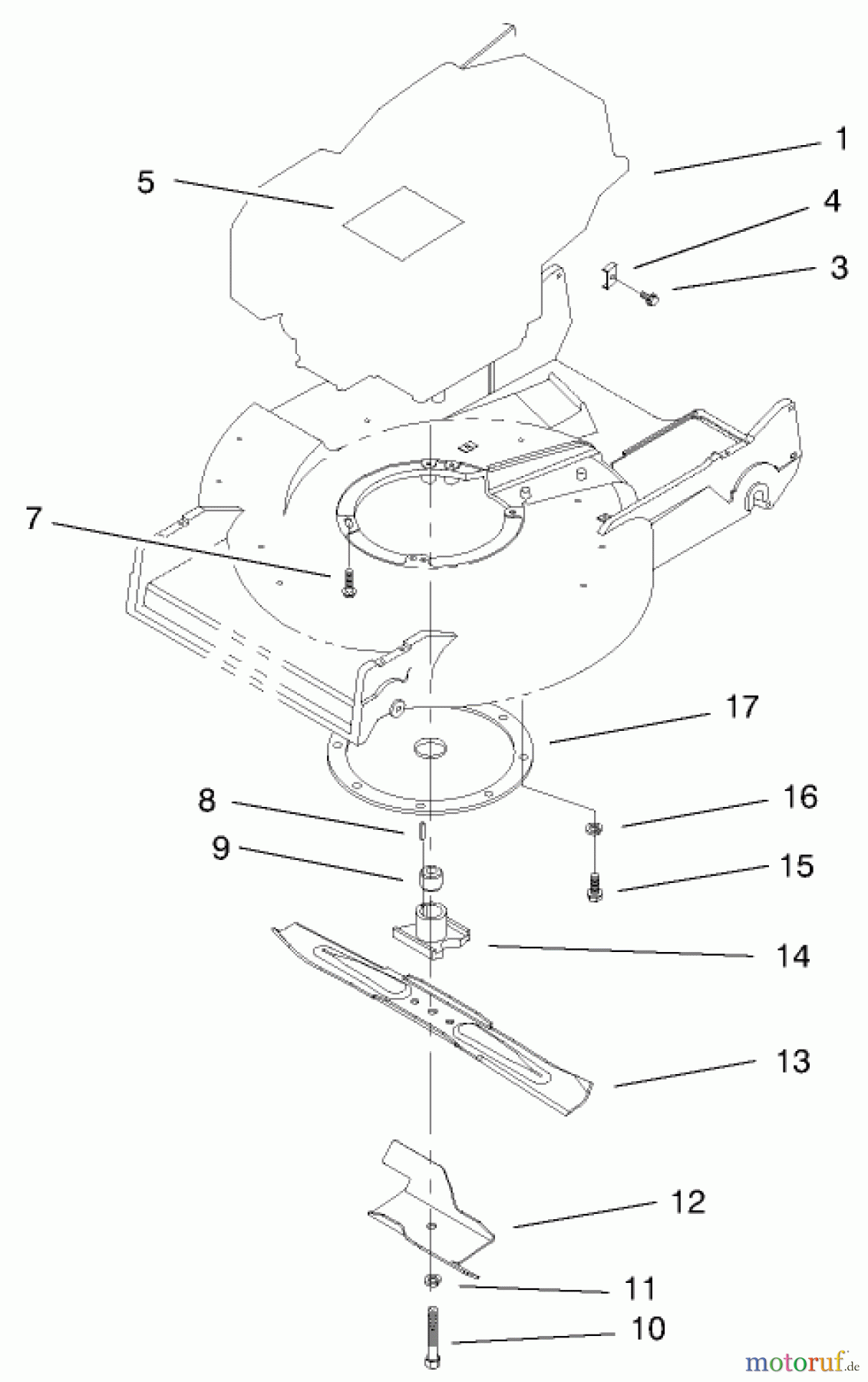 1
5
4
3
7
17
8
16
9
15
14
13
12
11
10
motoruf.de