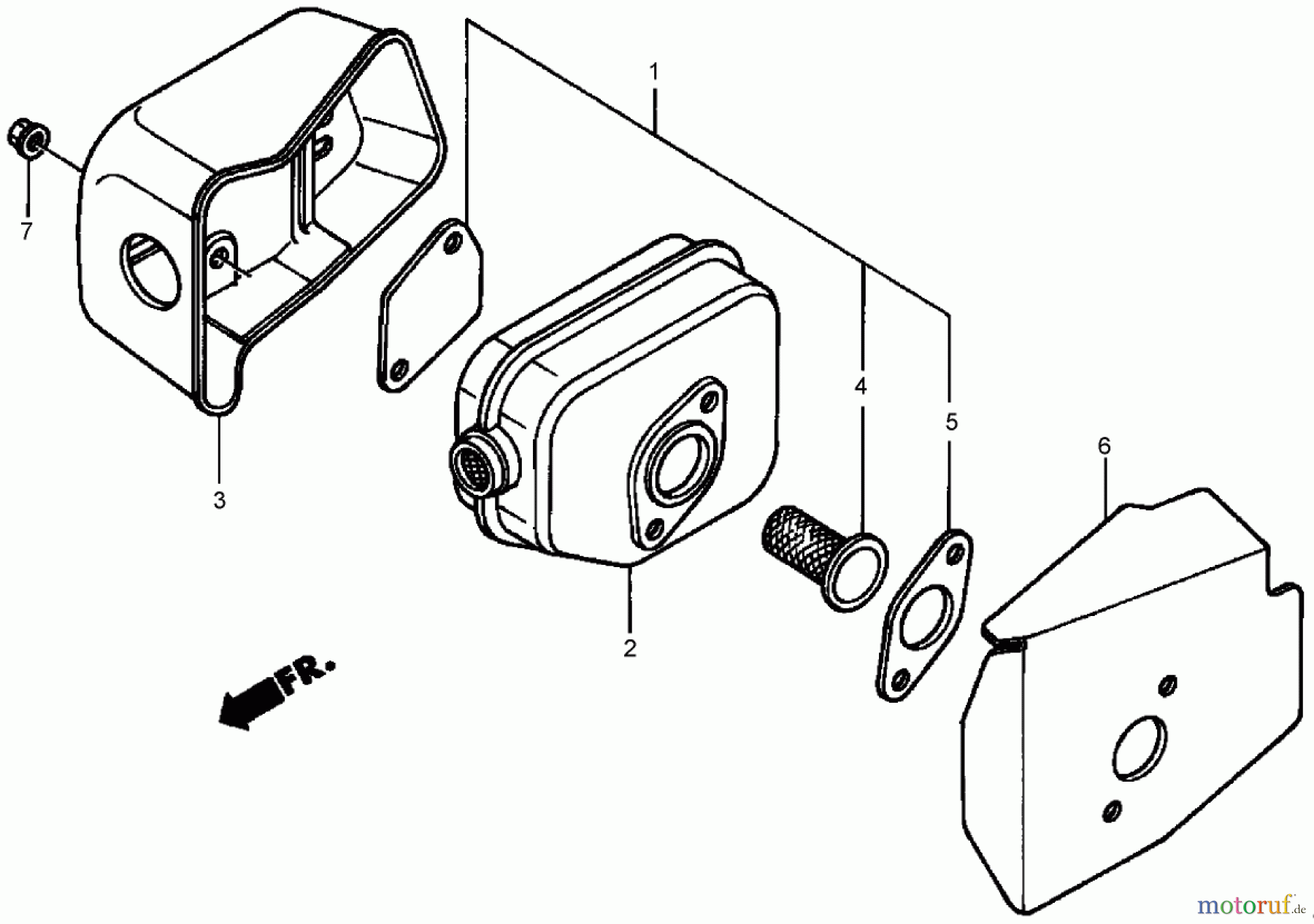 1

7

3

4

5

6

2

FR.

motoruf.de