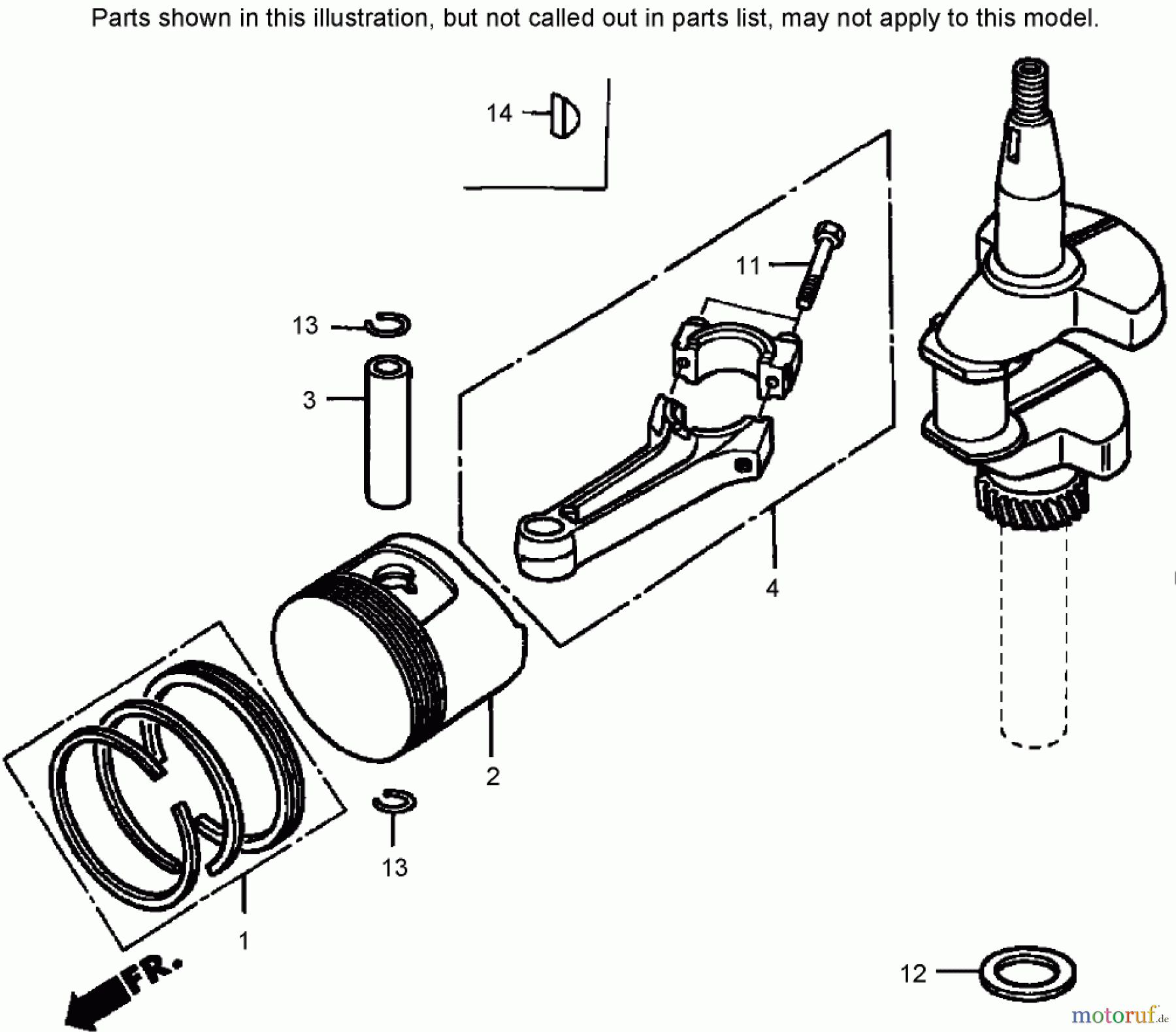 Parts shown in this illustration, but not called out in parts list, may not apply to this model.

14

11

13

3

4

2

13

1

FR.

12

motoruf.de