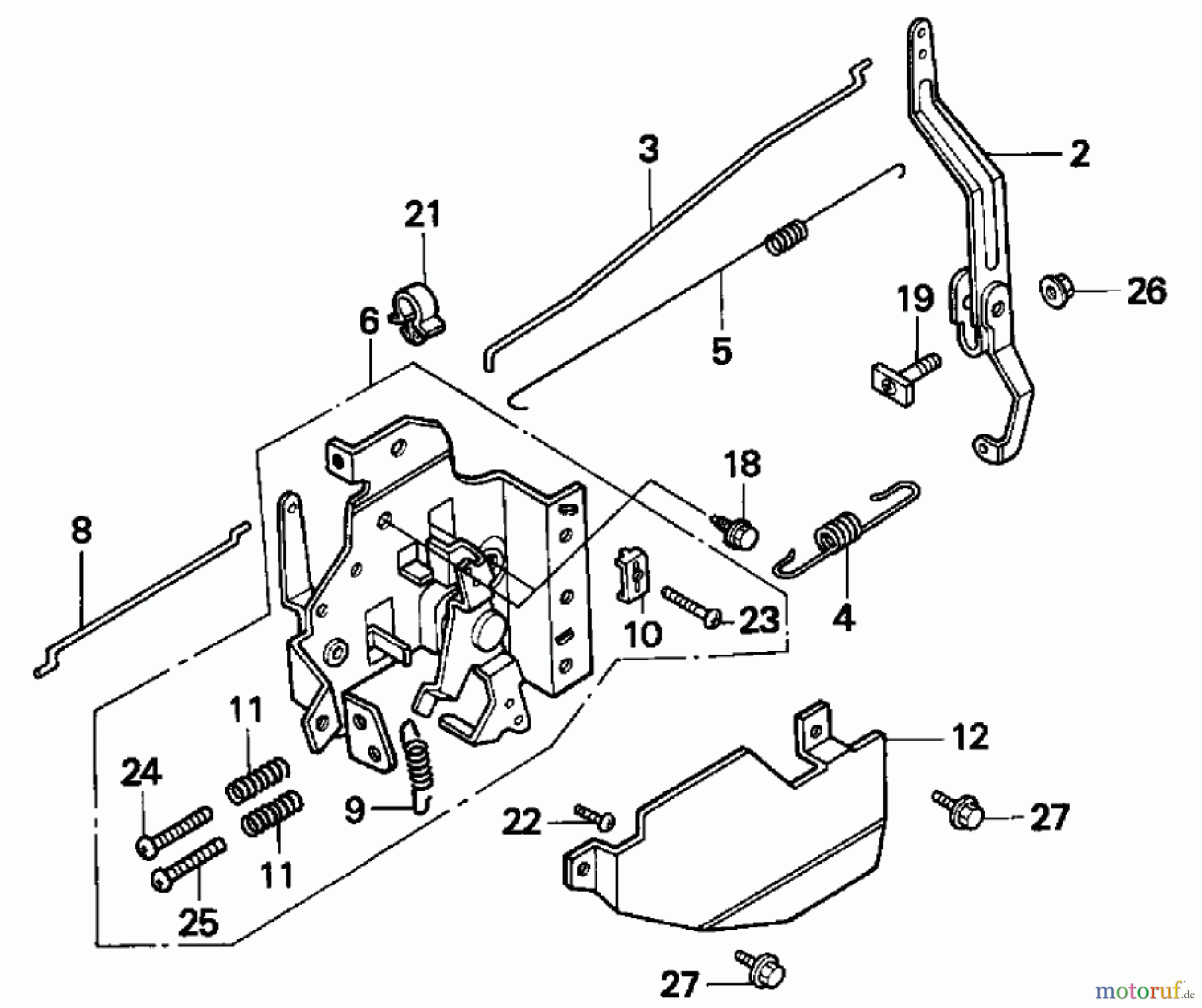 3
2
21
26
19
6
5
18
8
4
10
23
11
12
24
9
22
27
11
25
27
motoruf.de