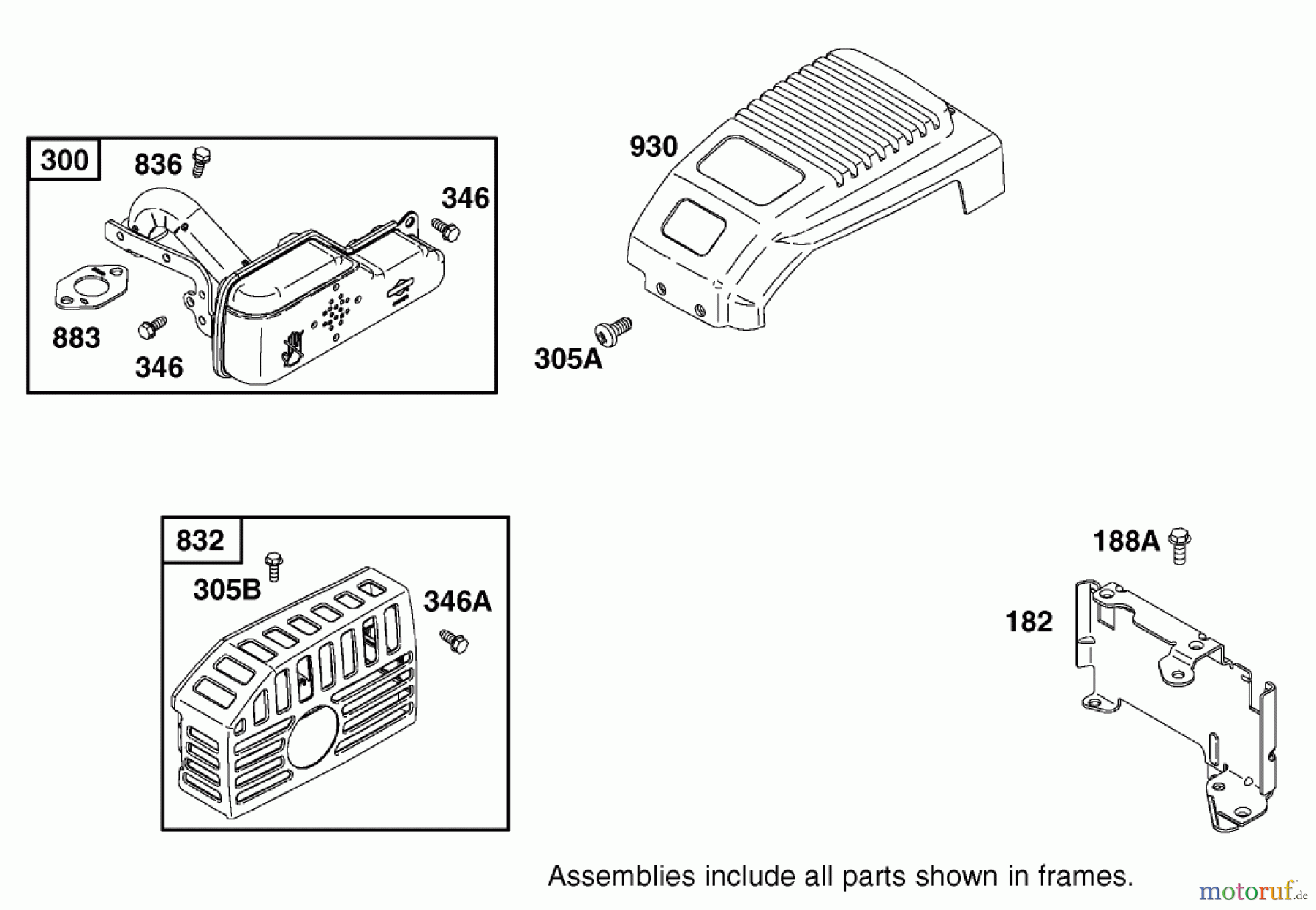 300
836
346
883
346
930
305A
832
305B
346A
188A
182
Assemblies include all parts shown in frames.
motoruf.de