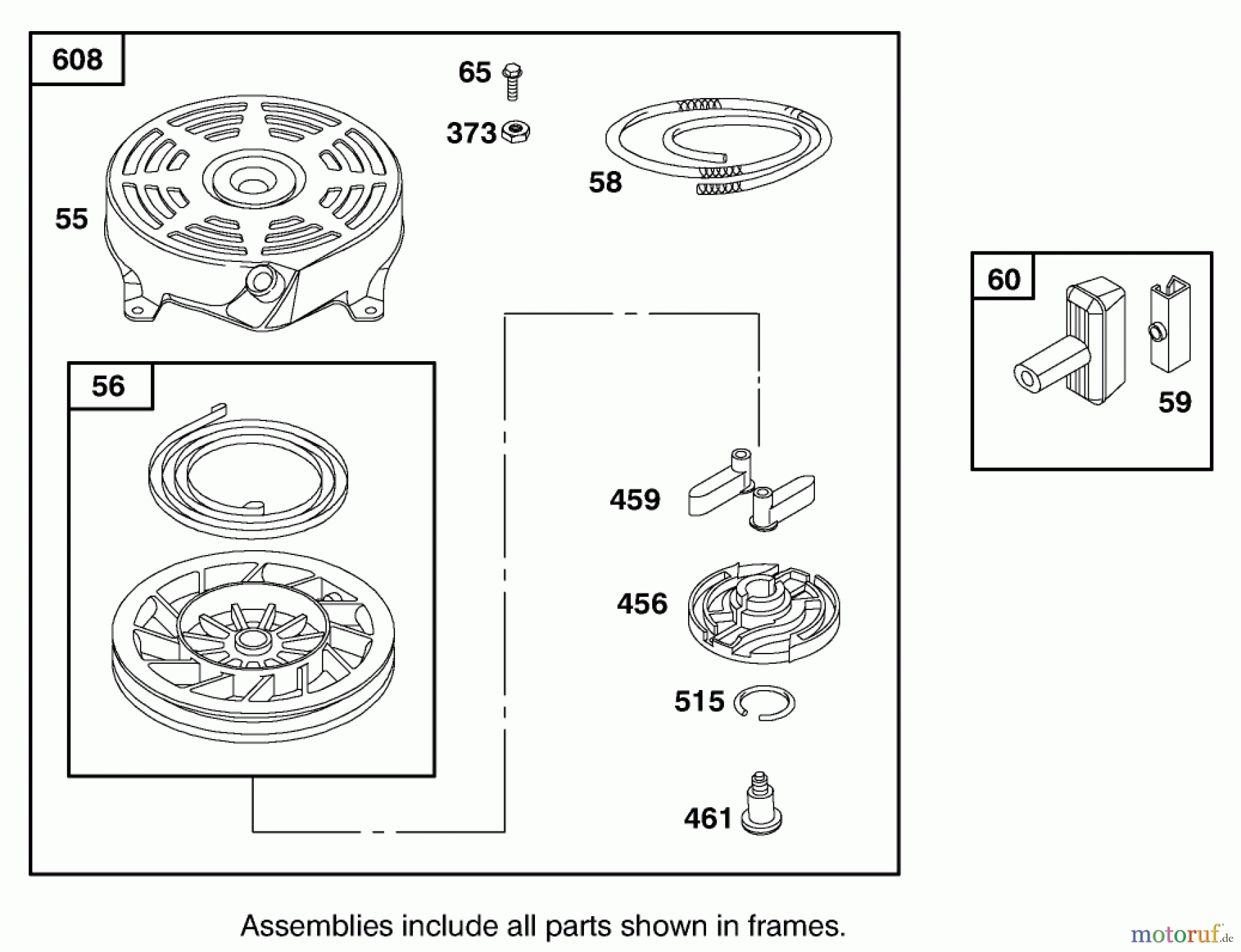 608

65

373

58

55

56

459

456

515

461

60

59

Assemblies include all parts shown in frames.

motoruf.de