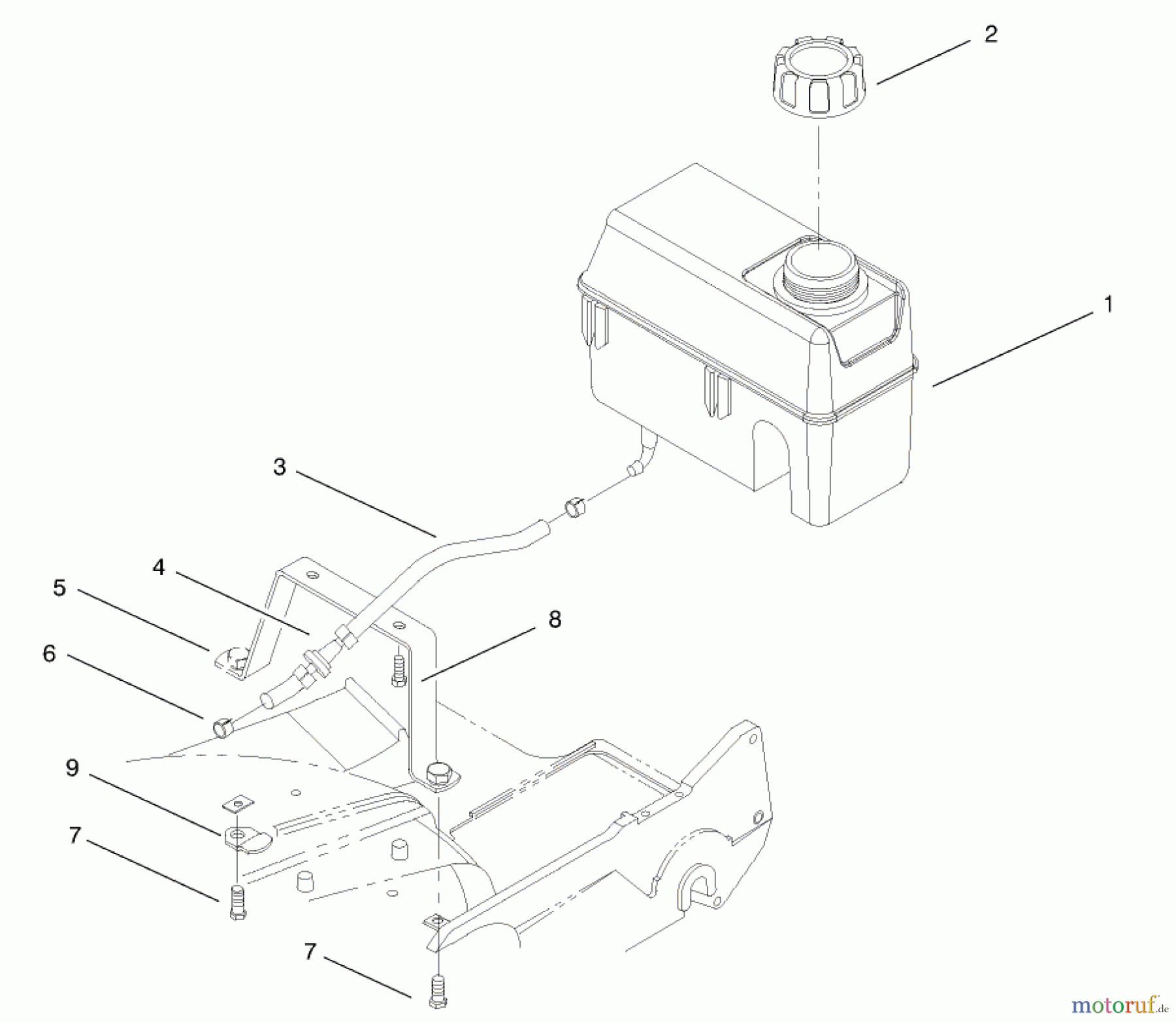 2

1

3

4

5

8

6

9

7

7

motoruf.de