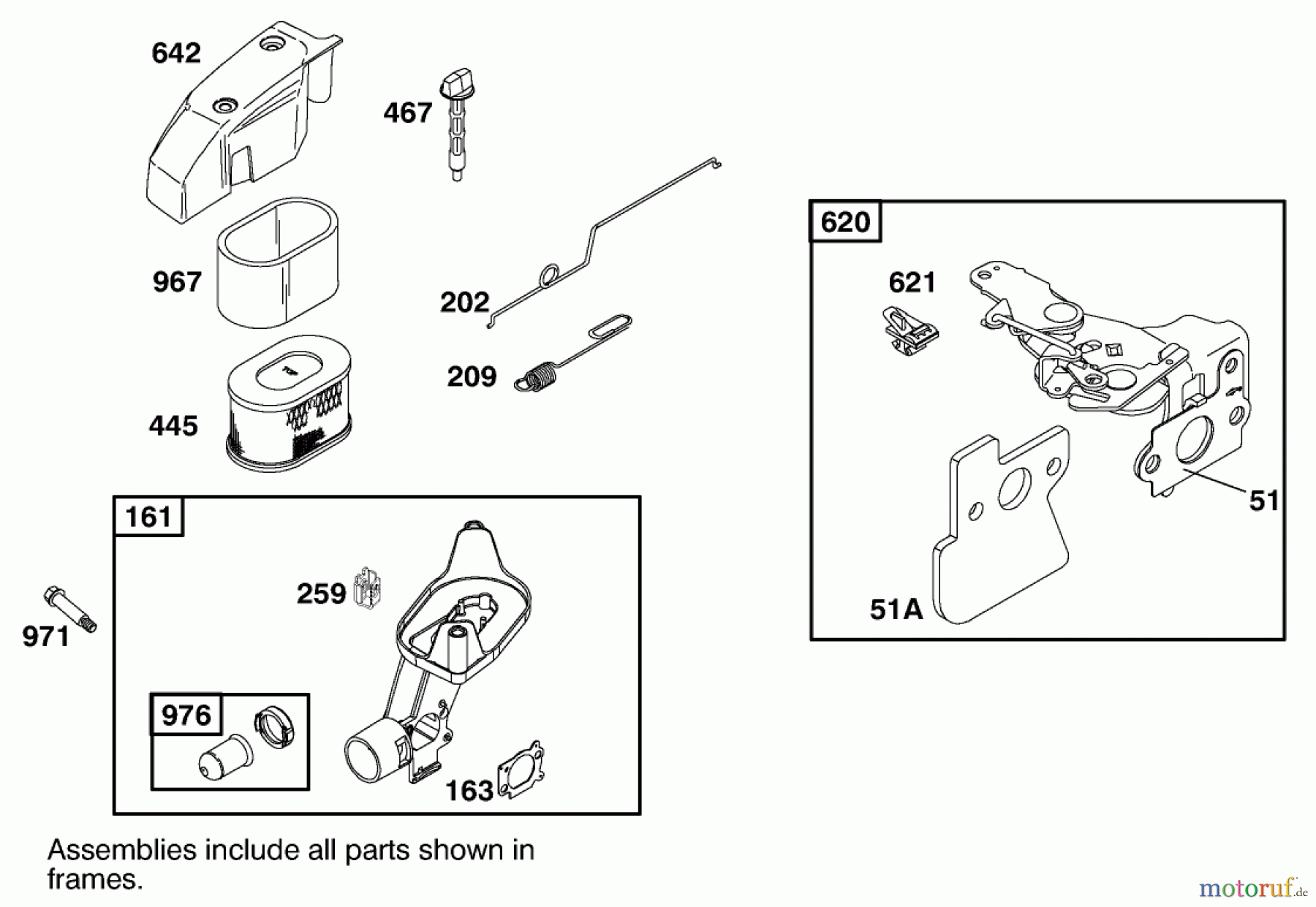 642

467

967

202

209

445

620

621

51

51A

161

259

971

976

163

Assemblies include all parts shown in frames.

motoruf.de