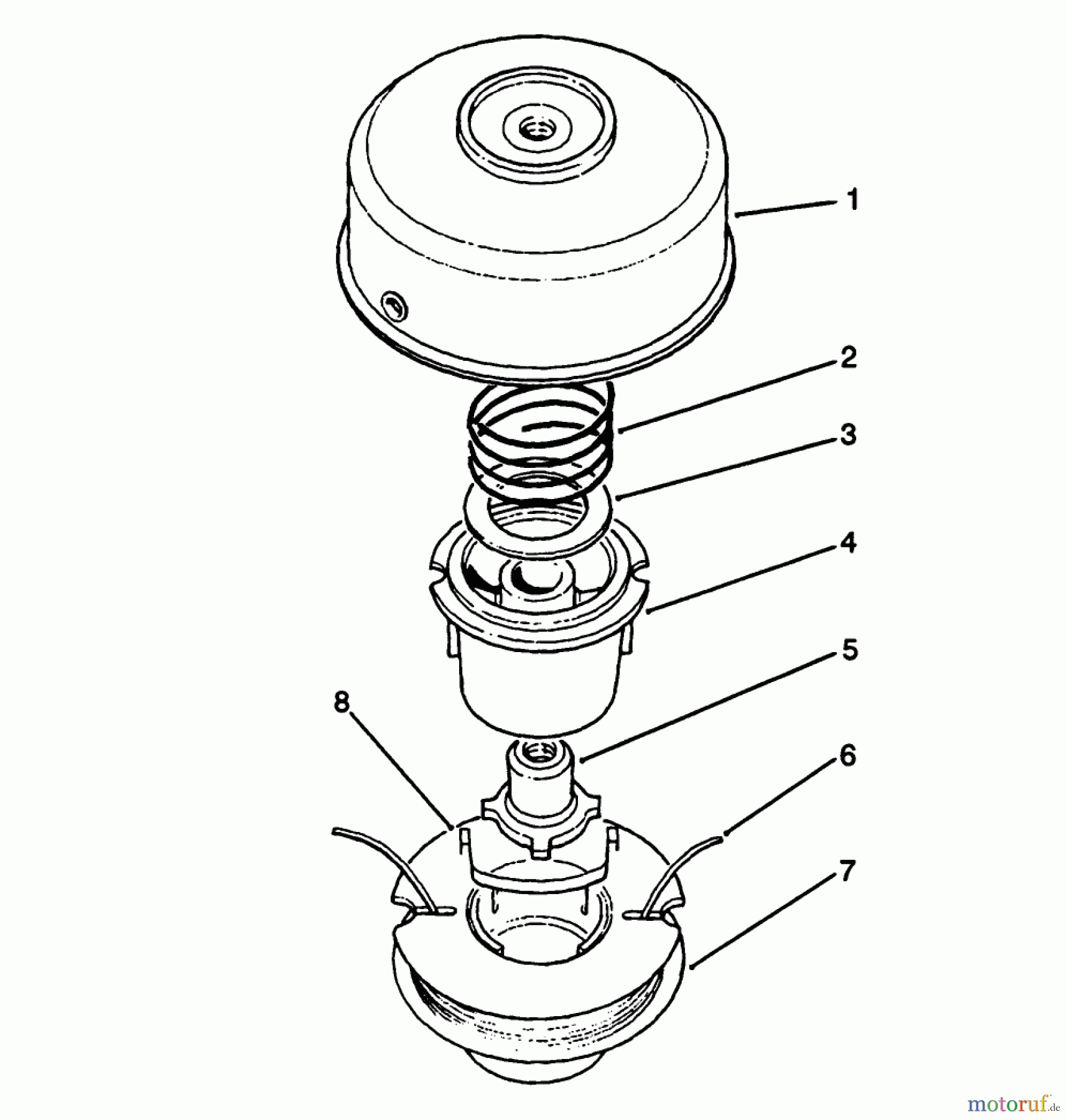 1
2
3
4
5
8
6
7
motoruf.de