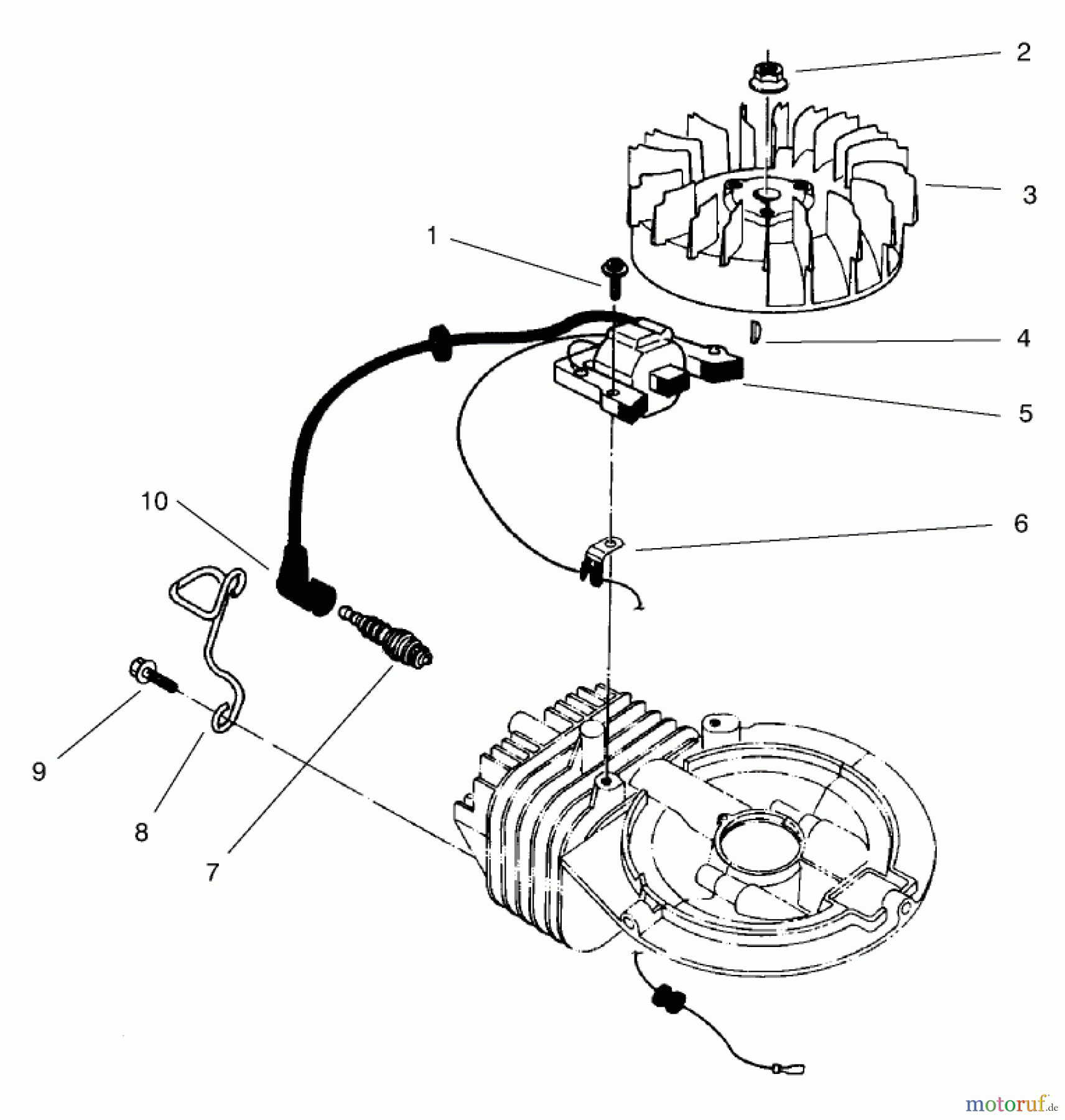 2
3
1
4
5
10
6
9
8
7
motoruf.de