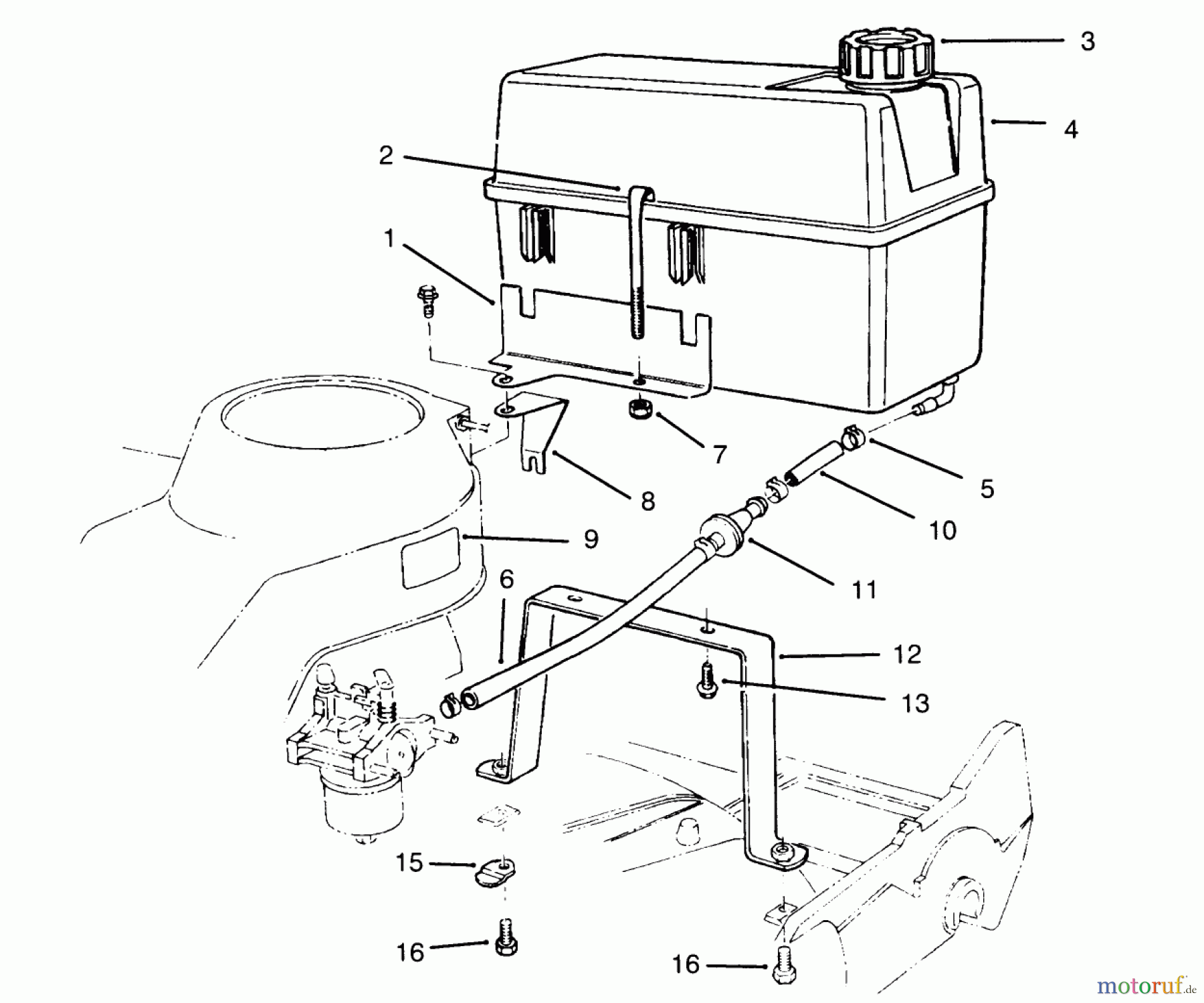 3
4
2
1
7
5
8
10
9
11
6
12
13
15
16
16
motoruf.de