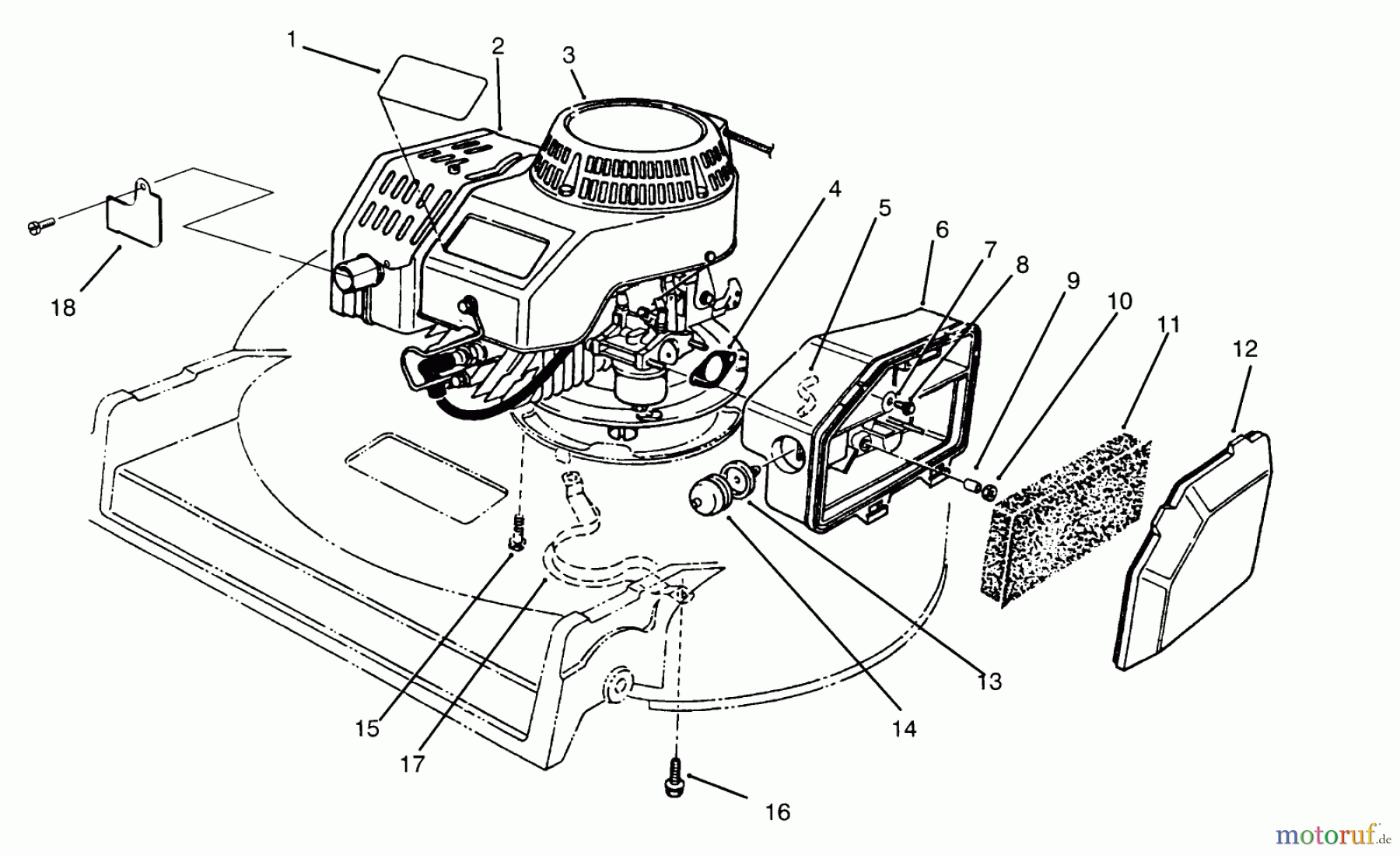 1
2
3
4
5
6
7
8
9
10
11
12
18
15
17
14
13
16
motoruf.de