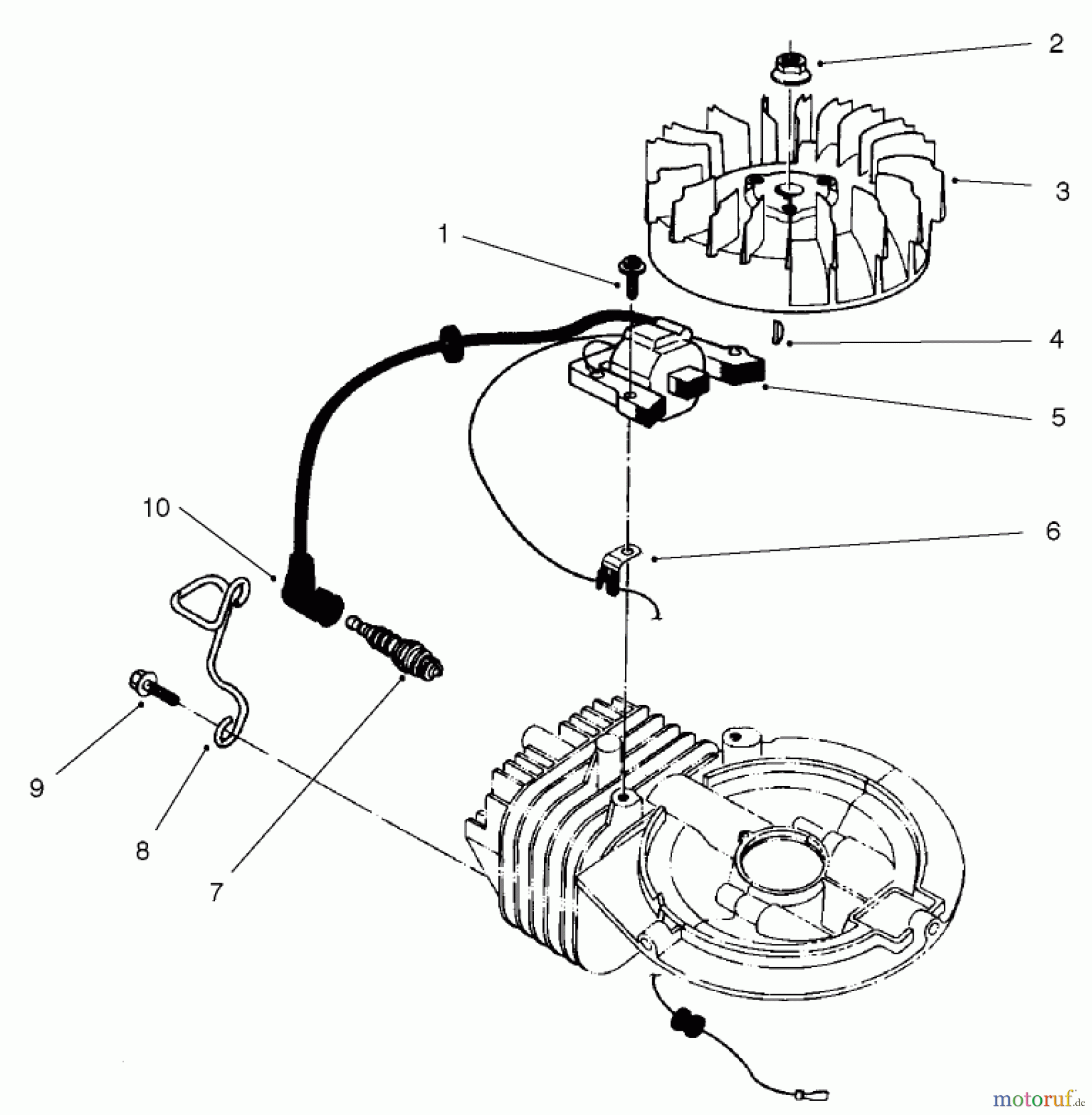 2

3

1

4

5

10

6

9

8

7

motoruf.de