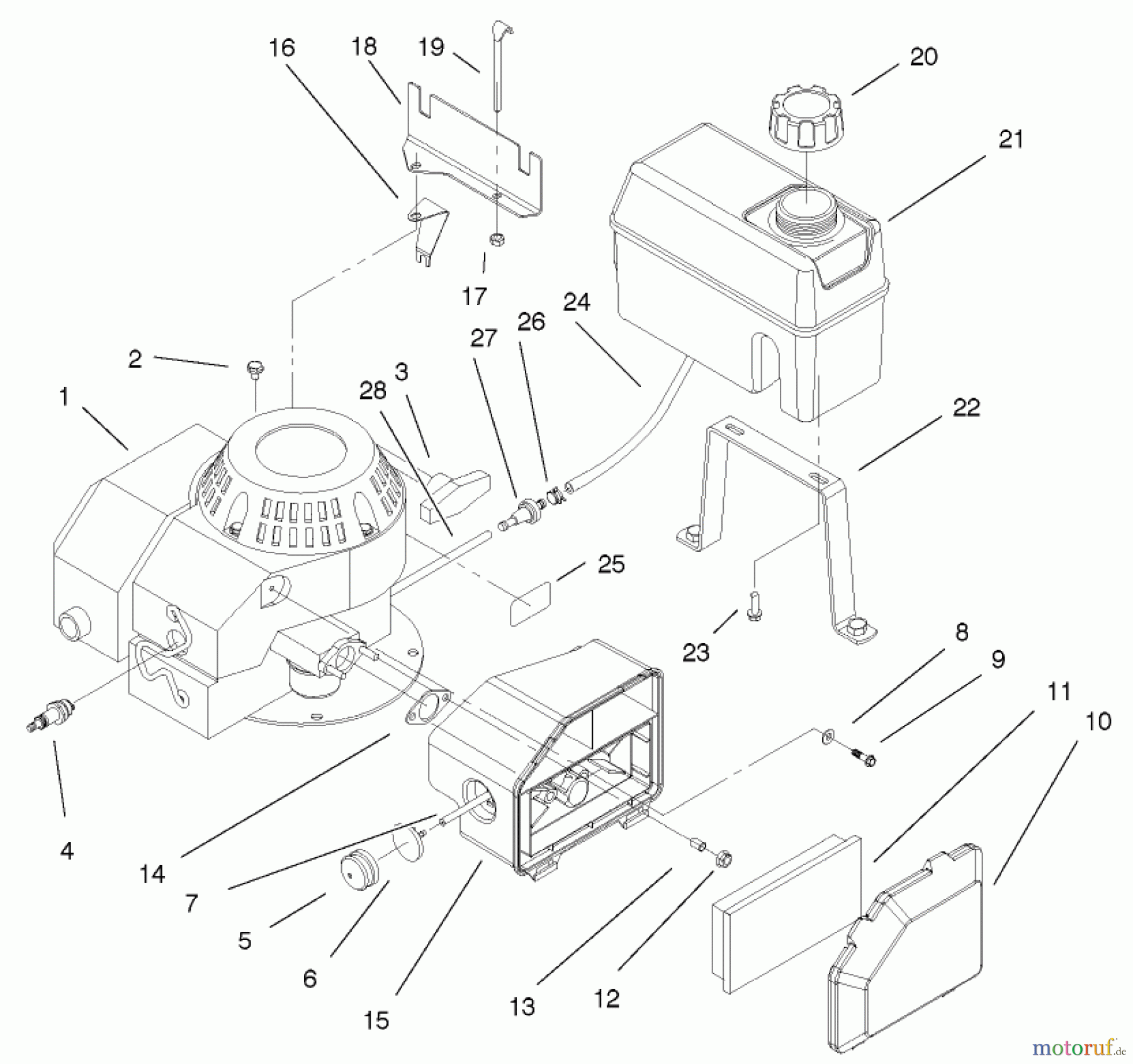 16
18
19
20
21
17
24
26
27
2
3
28
1
22
25
23
8
9
11
10
4
14
7
5
6
15
13
12
motoruf.de