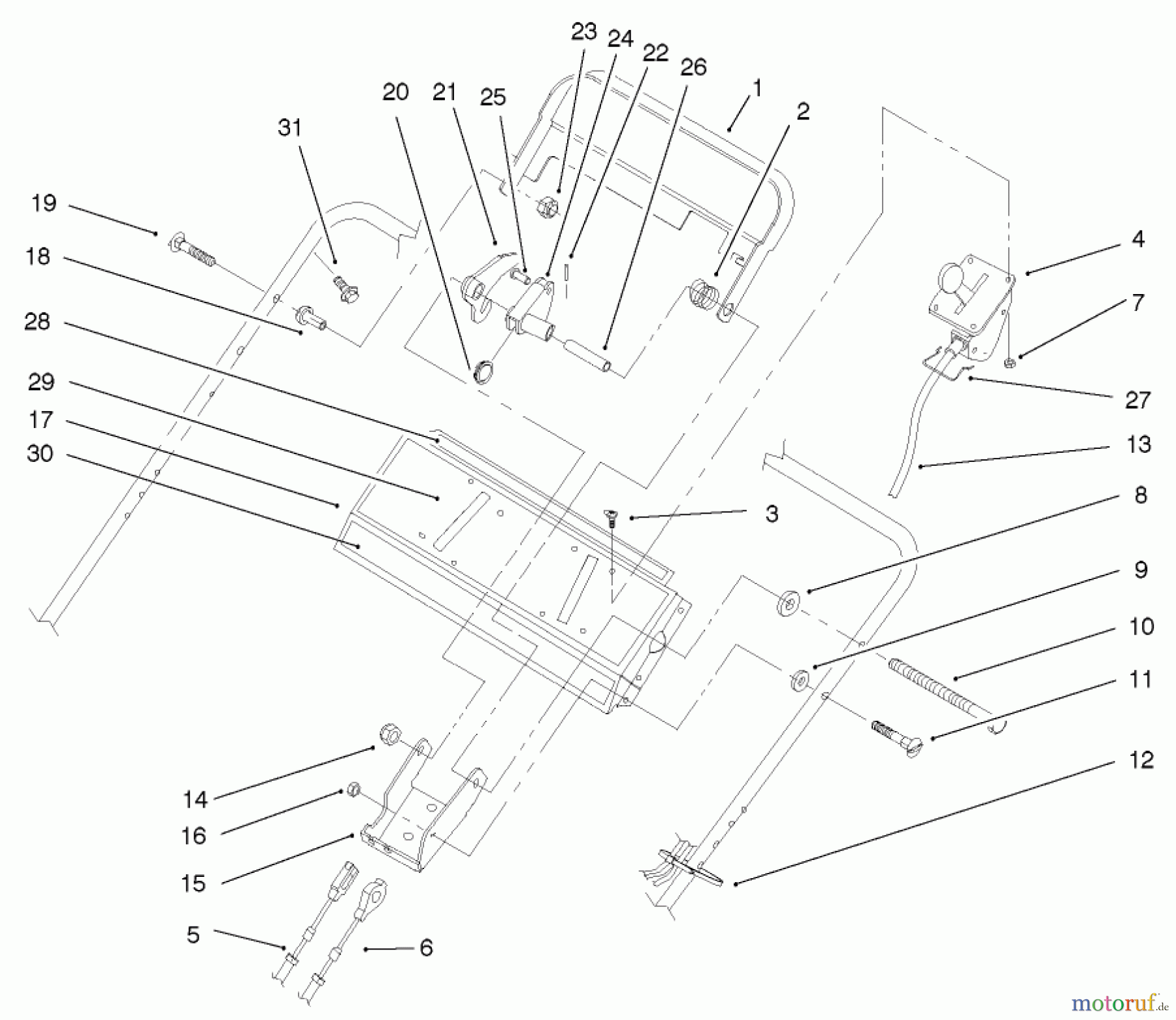 23
24
22
26
20
21
25
1
2
31
19
18
28
29
17
30
4
7
27
13
3
8
9
10
11
12
14
16
15
5
6

motoruf.de