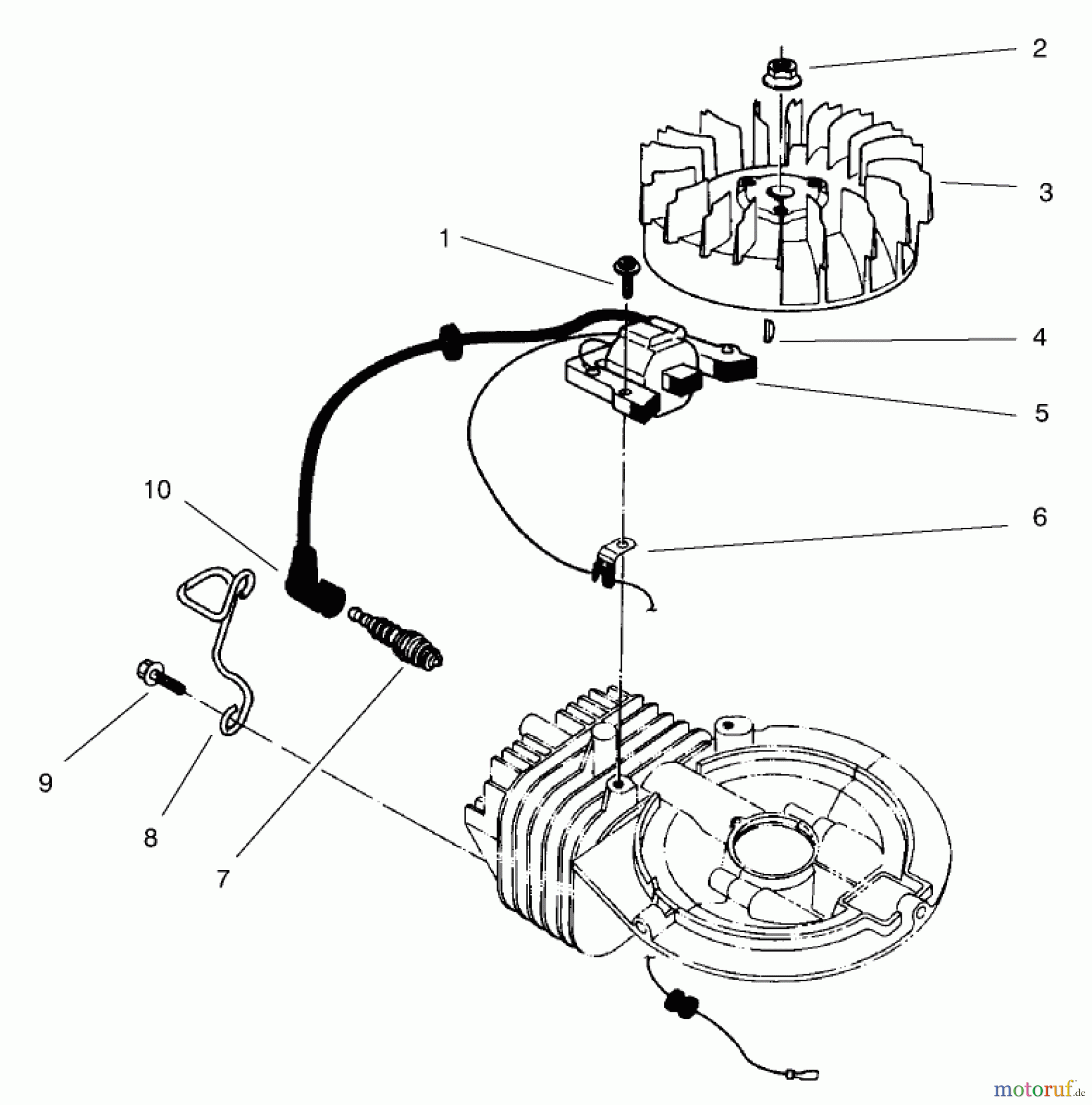 2
3
1
4
5
10
6
9
8
7
motoruf.de