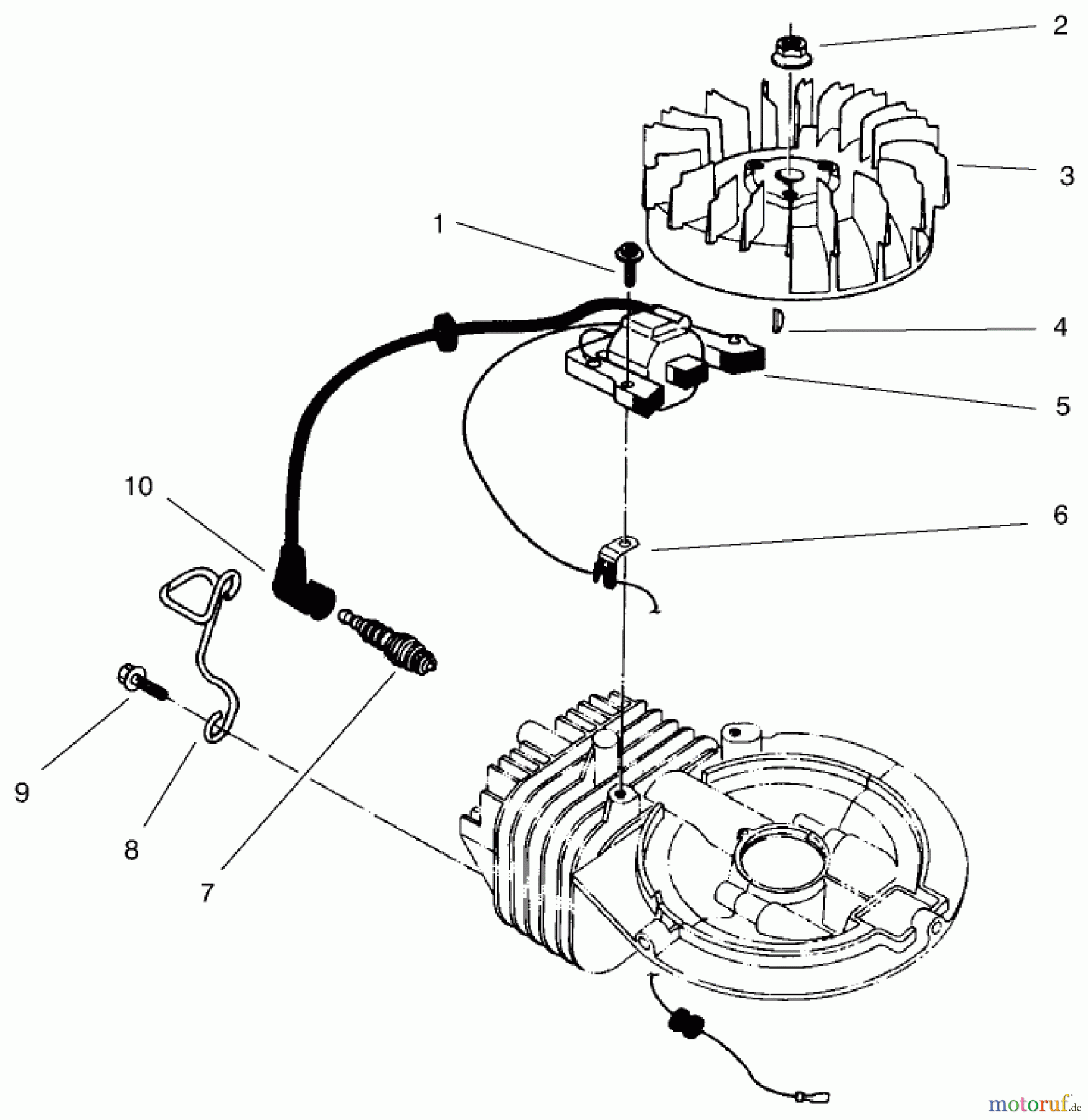 2
3
1
4
5
10
6
9
8
7
motoruf.de