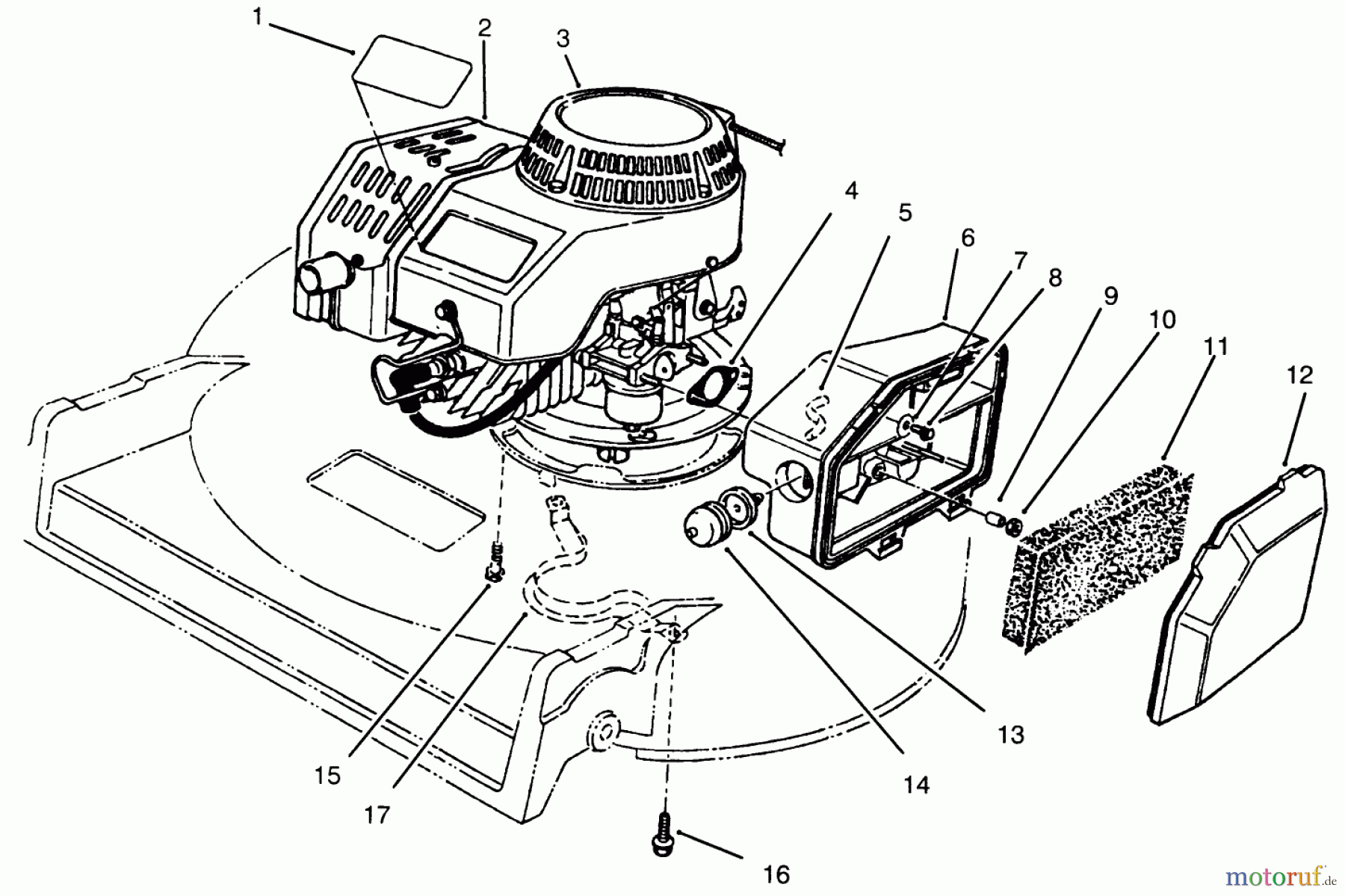 1
2
3
4
5
6
7
8
9
10
11
12
13
14
15
17
16
motoruf.de