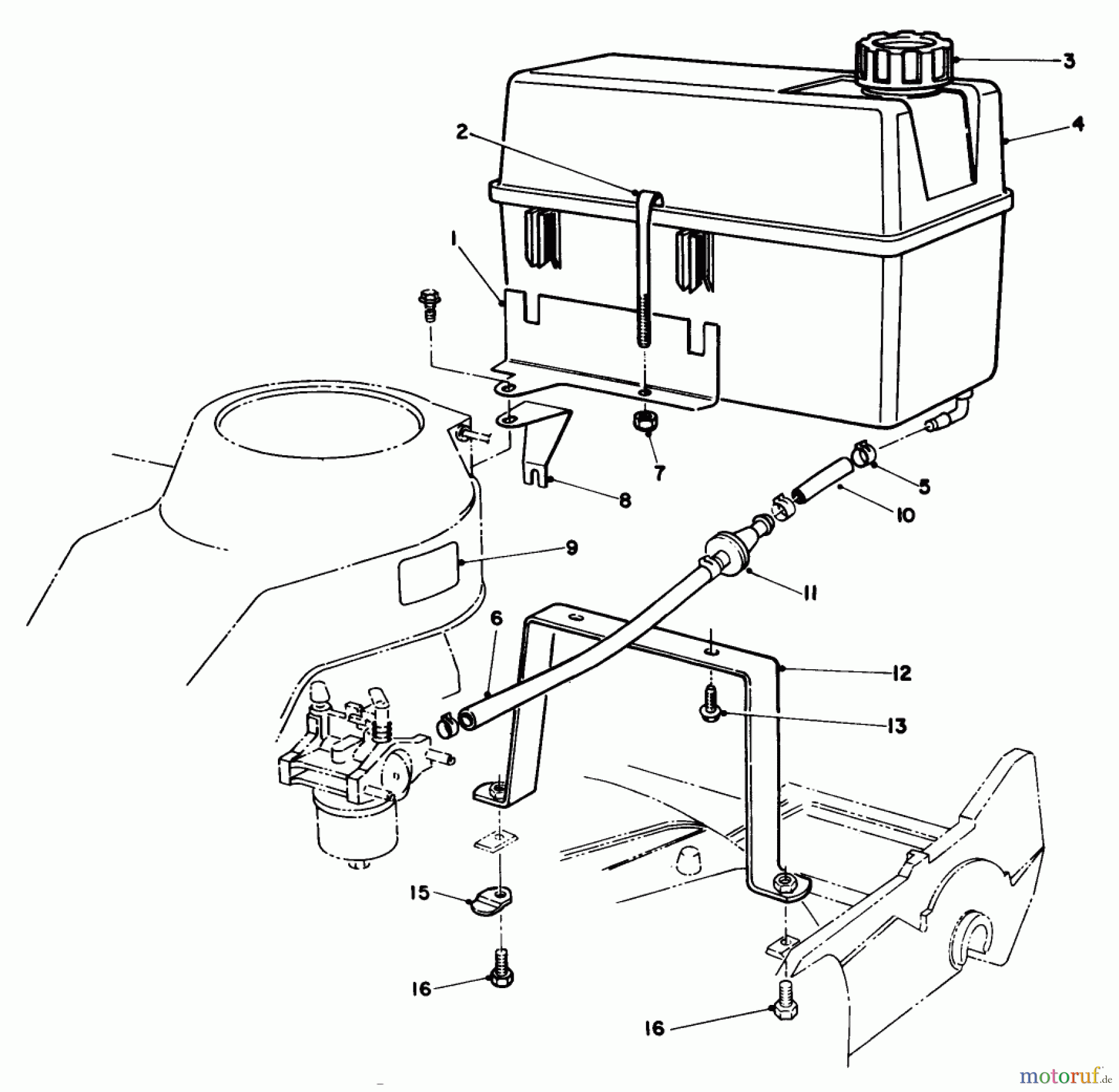 3
4
2
1
7
8
5
10
9
11
6
12
13
15
16
16
motoruf.de