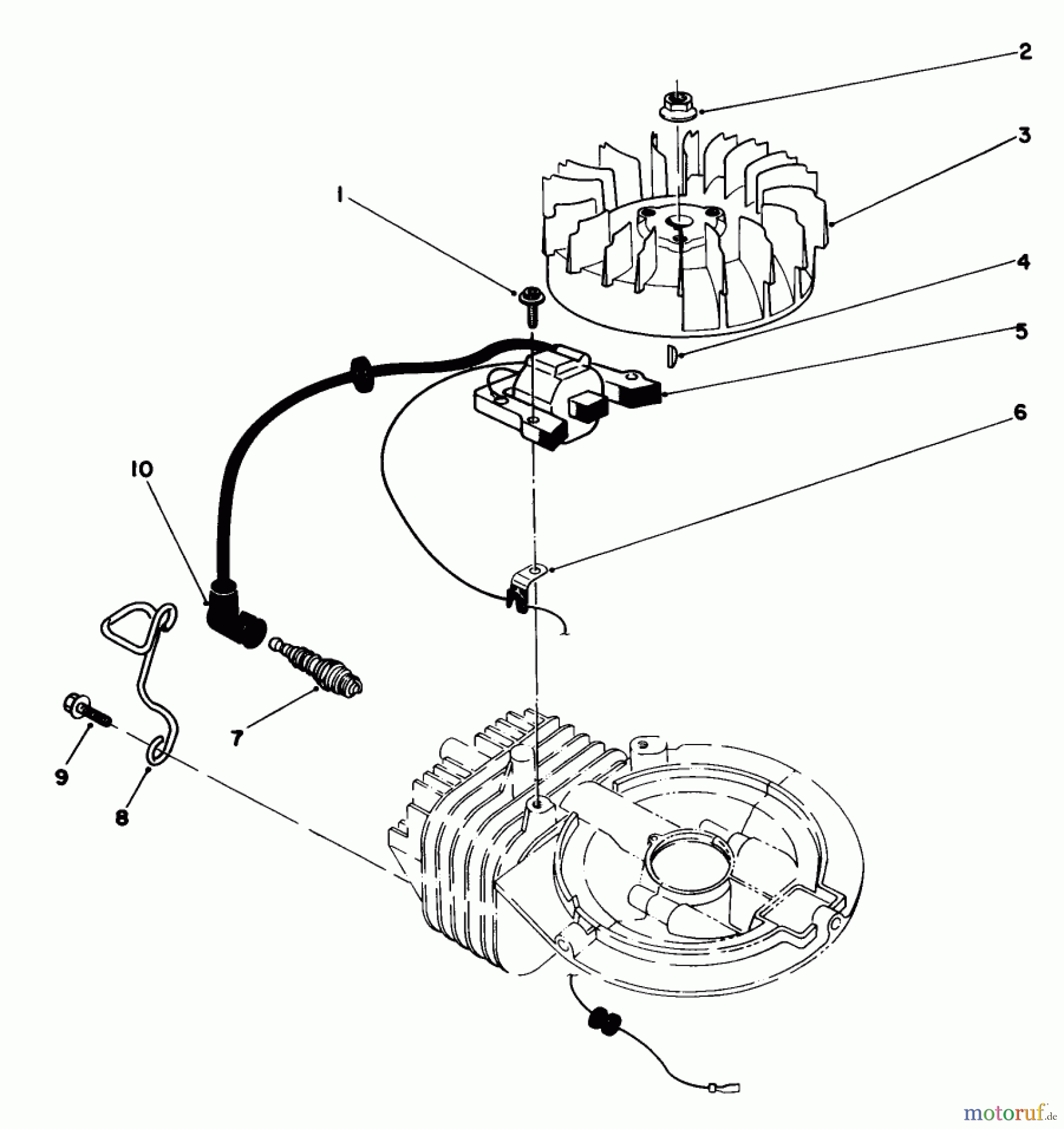 2
3
1
4
5
6
10
7
9
8
motoruf.de