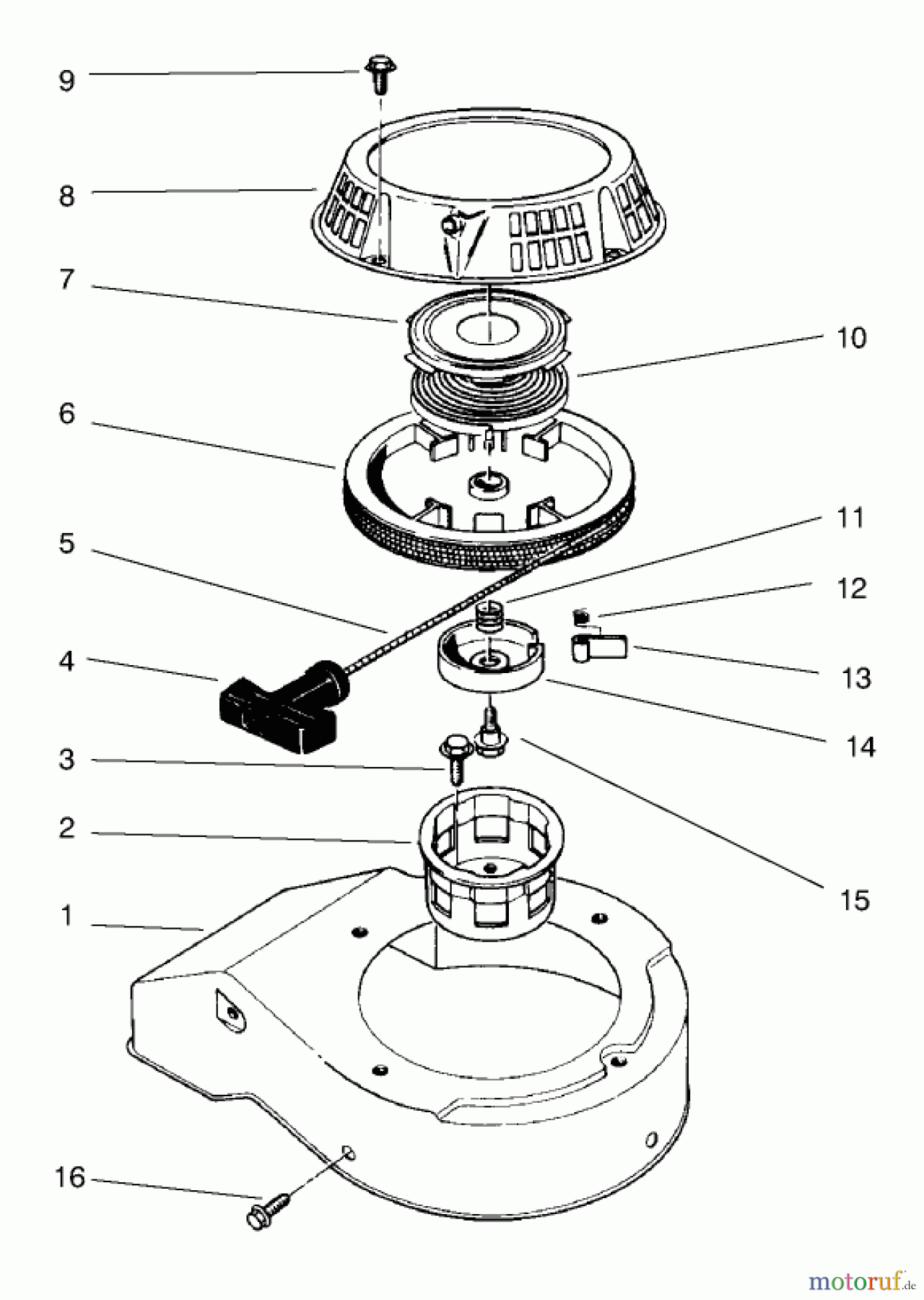 9
8
7
10
6
11
5
12
4
13
14
3
2
15
1
16
motoruf.de