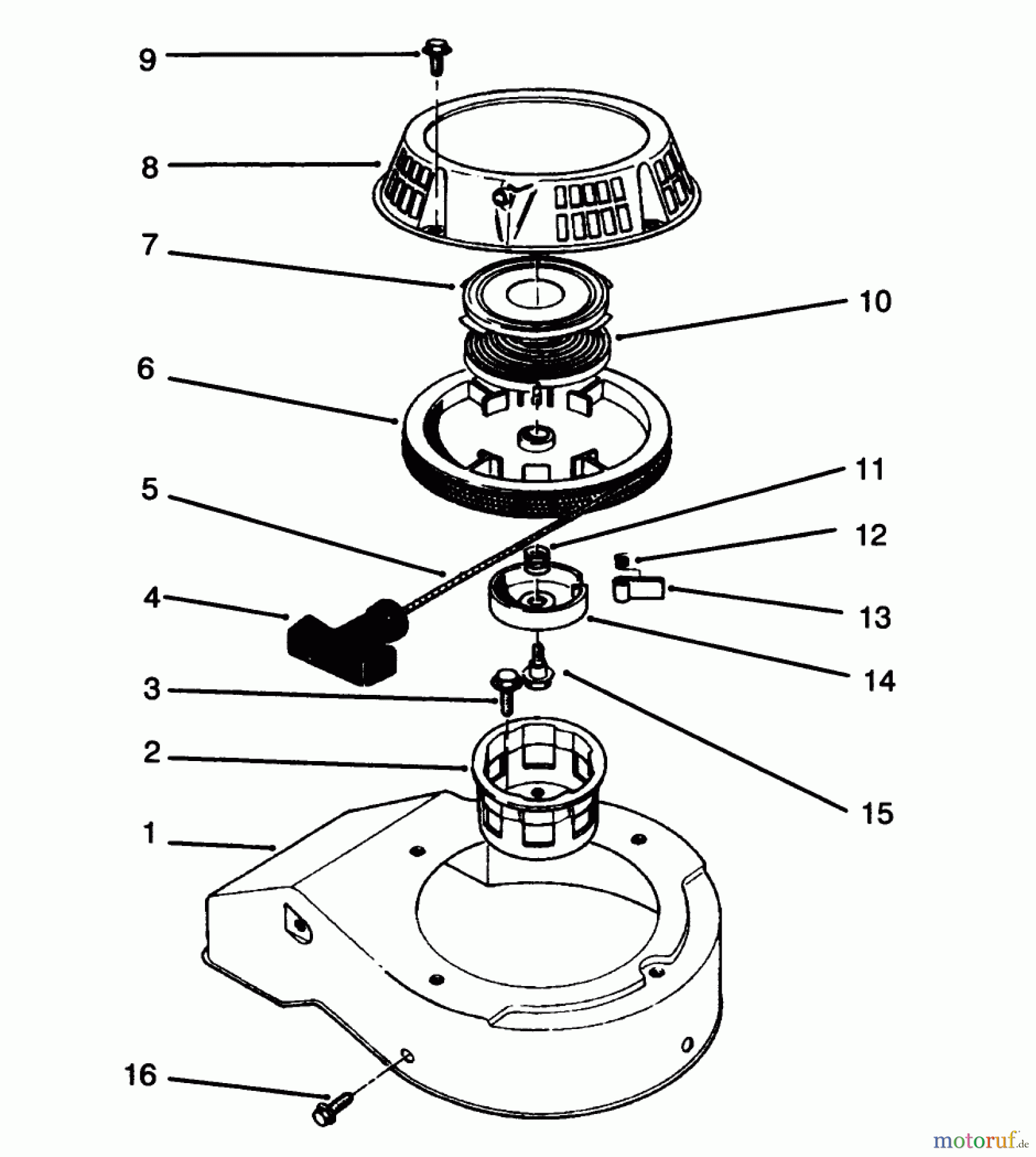 9
8
7
10
6
11
5
12
4
13
14
3
2
15
1
16
motoruf.de