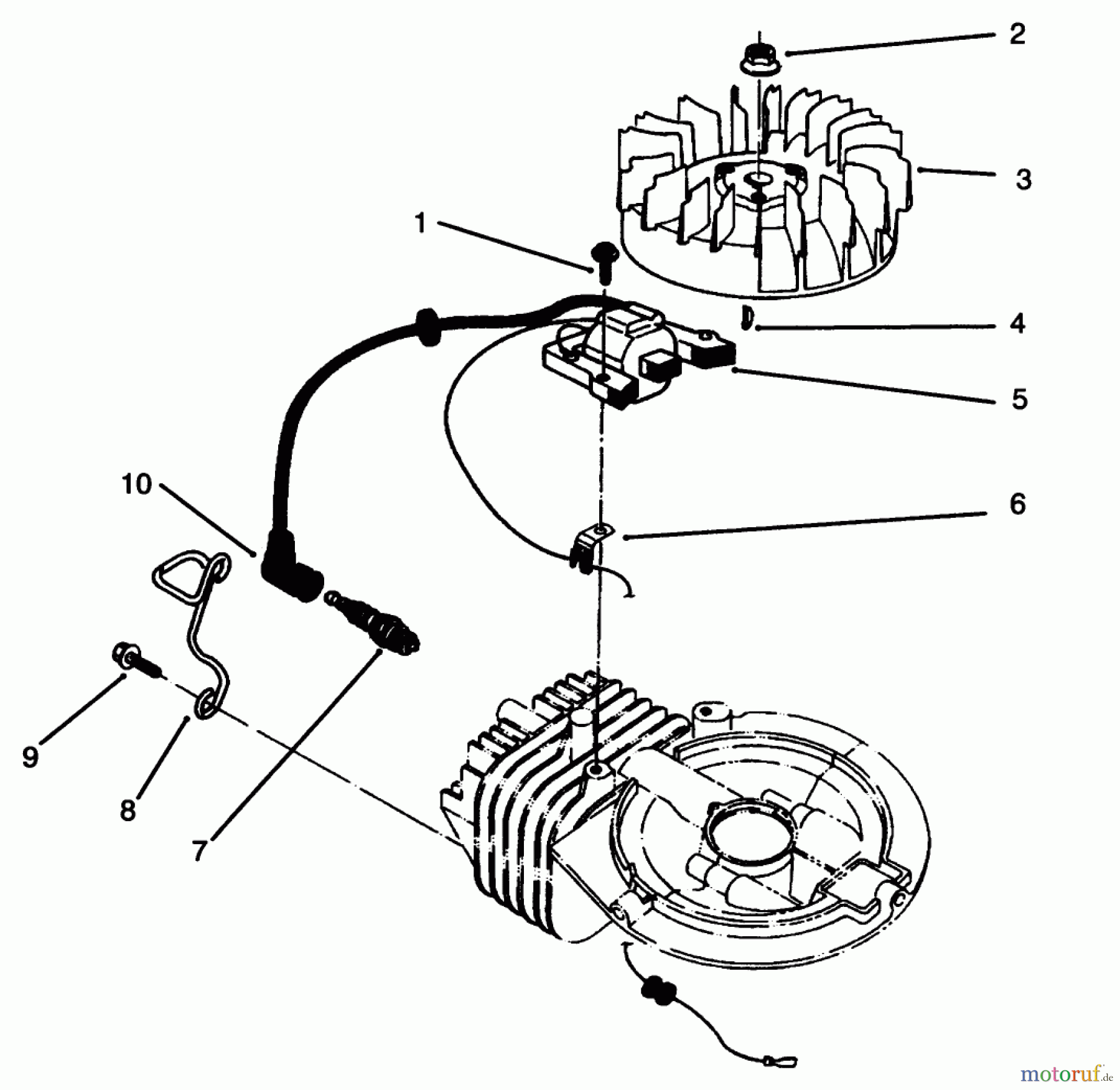 2
3
1
4
5
10
6
9
8
7
motoruf.de