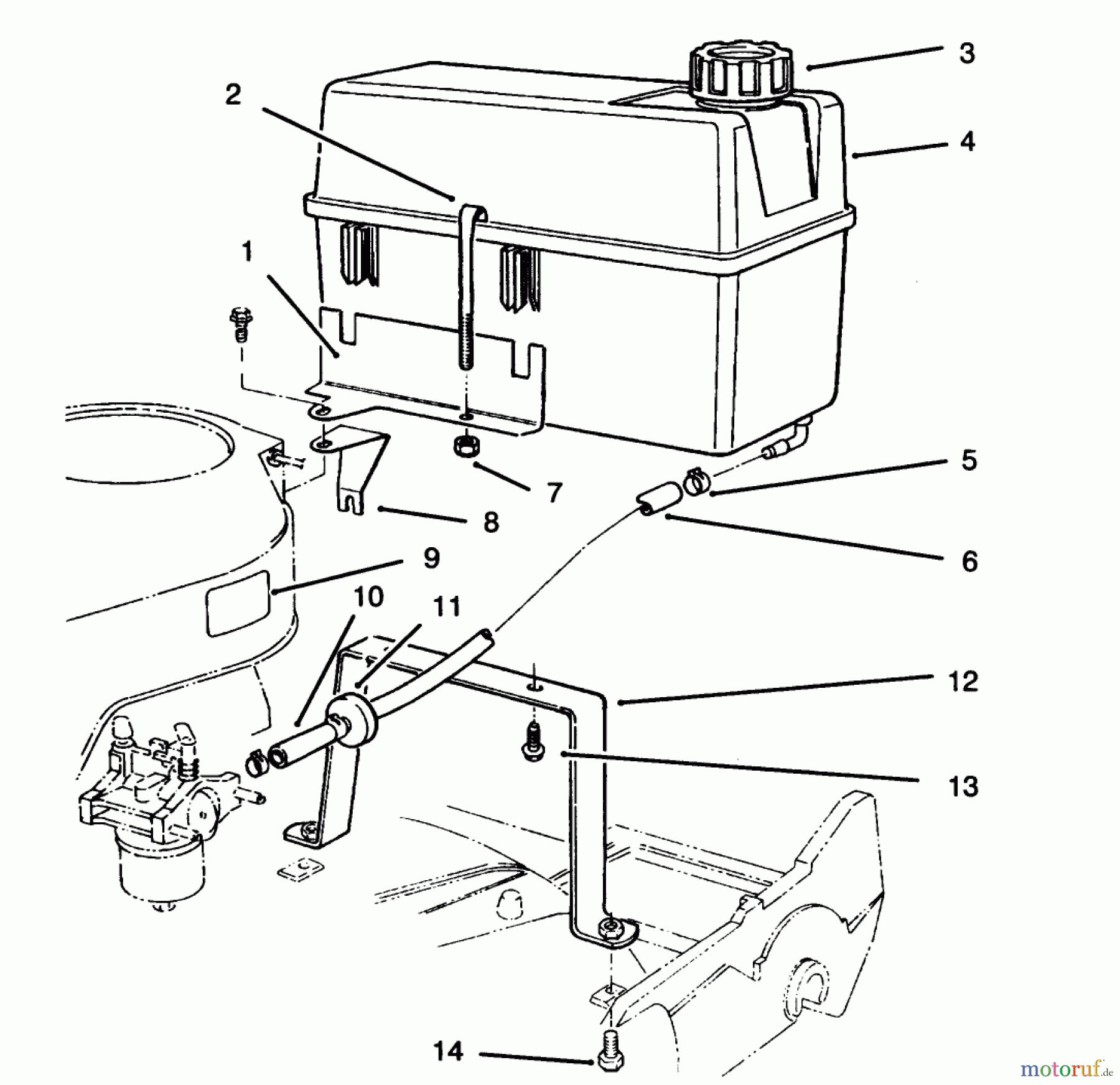 3
2
4
1
5
7
8
6
9
10
11
12
13
14
motoruf.de