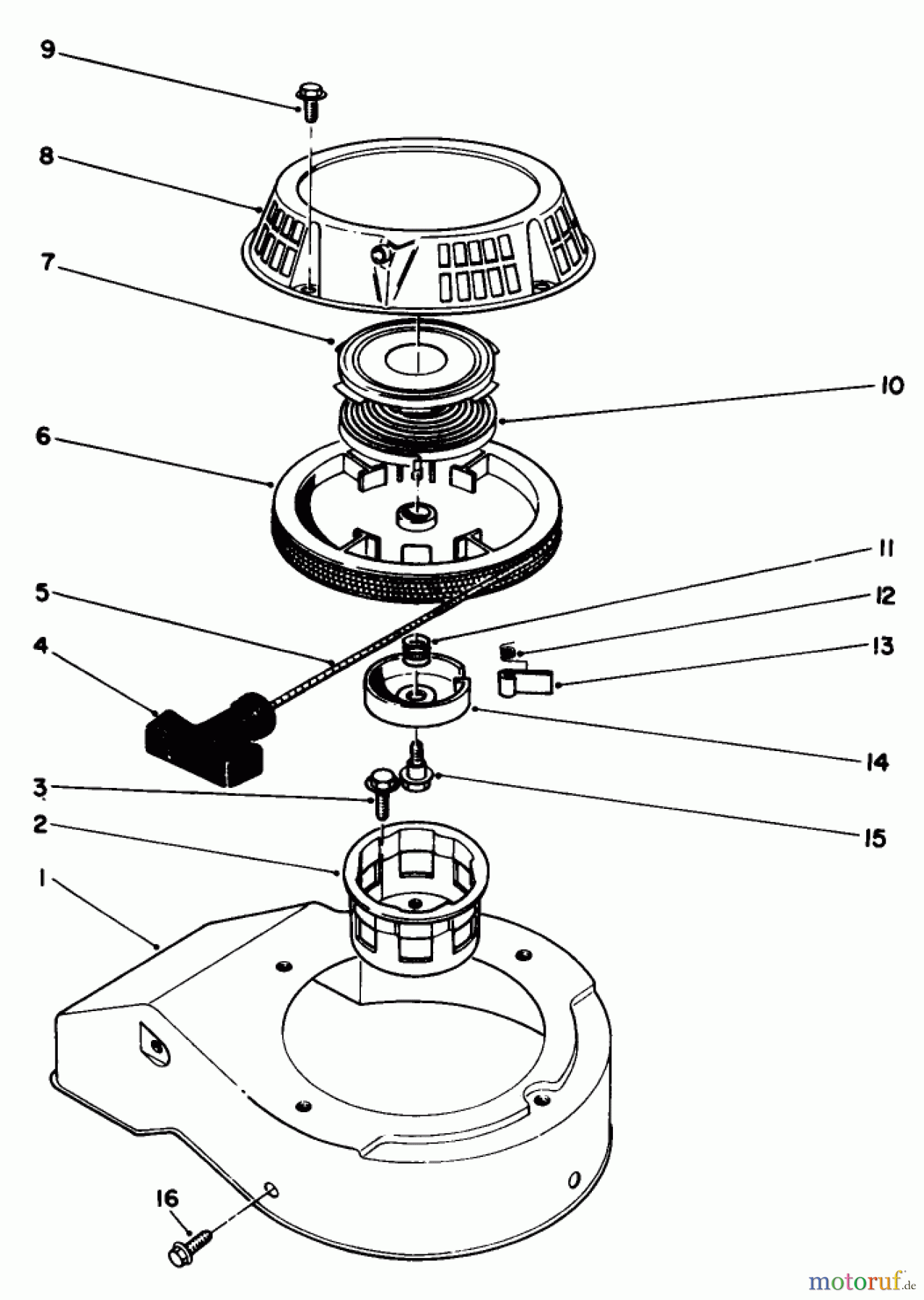 9
8
7
10
6
11
5
12
4
13
14
3
15
2
1
16
motoruf.de