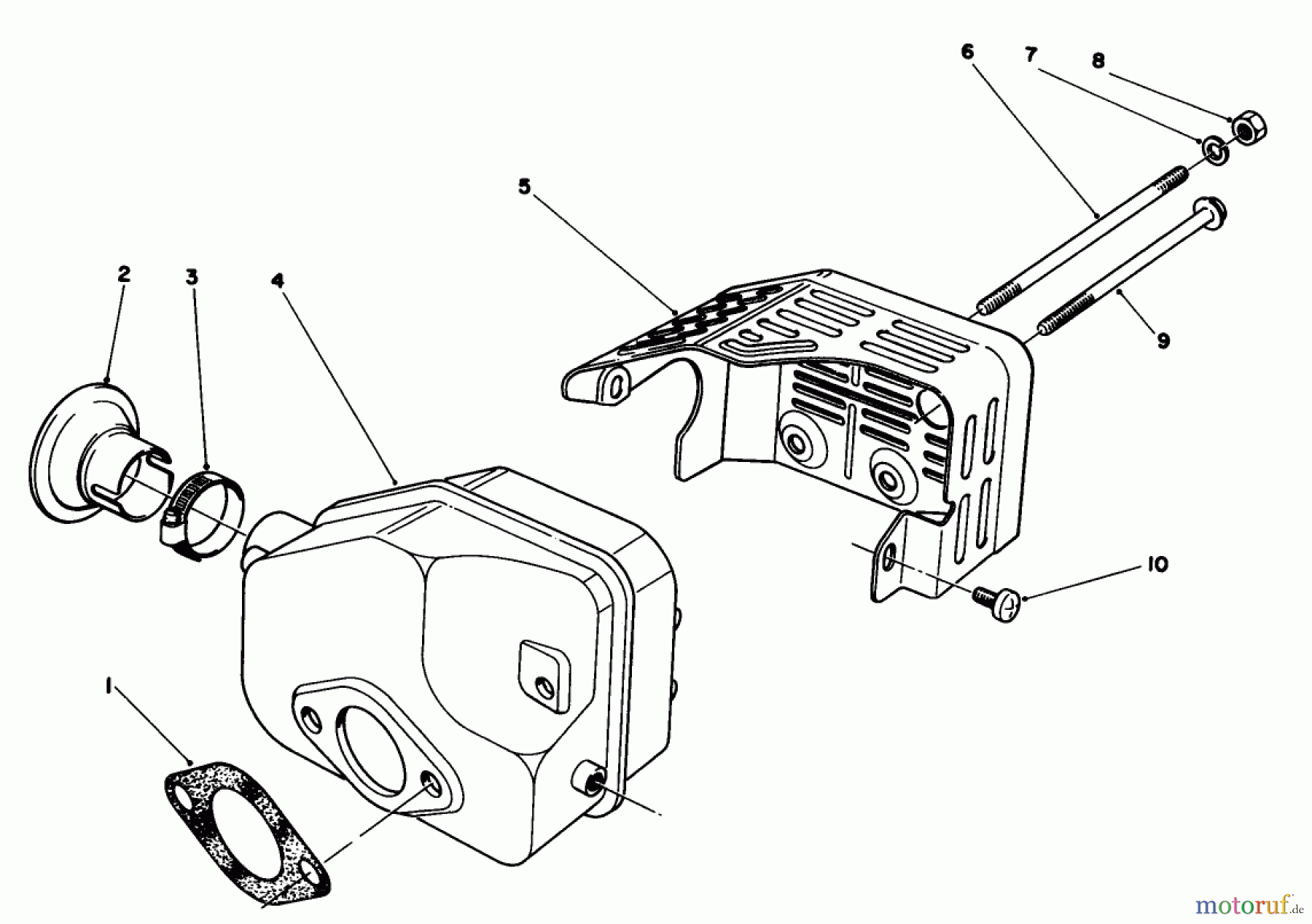 6
7
8
5
2
3
4
9
10
1
motoruf.de