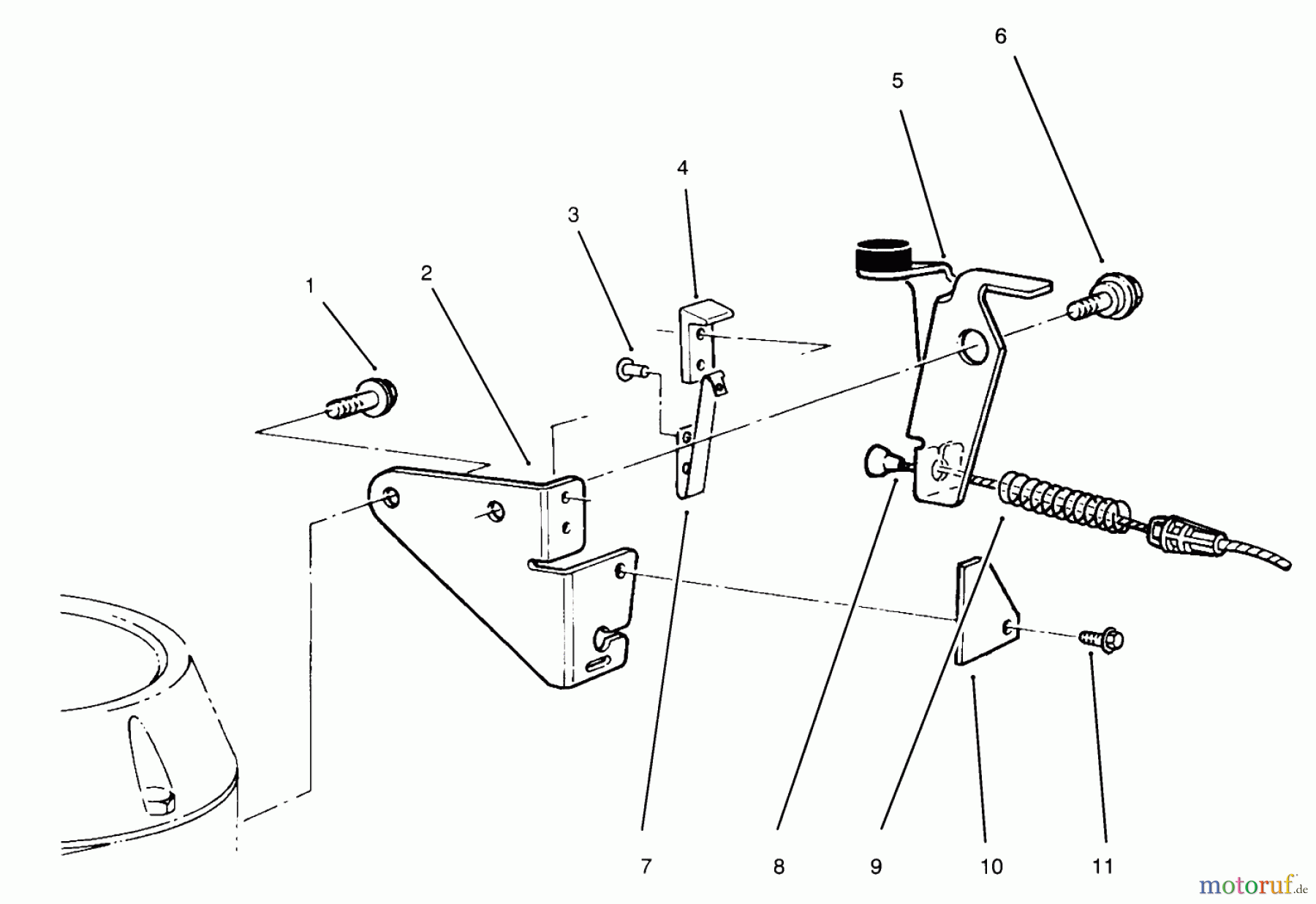 6
5
4
3
2
1
7
8
9
10
11
motoruf.de