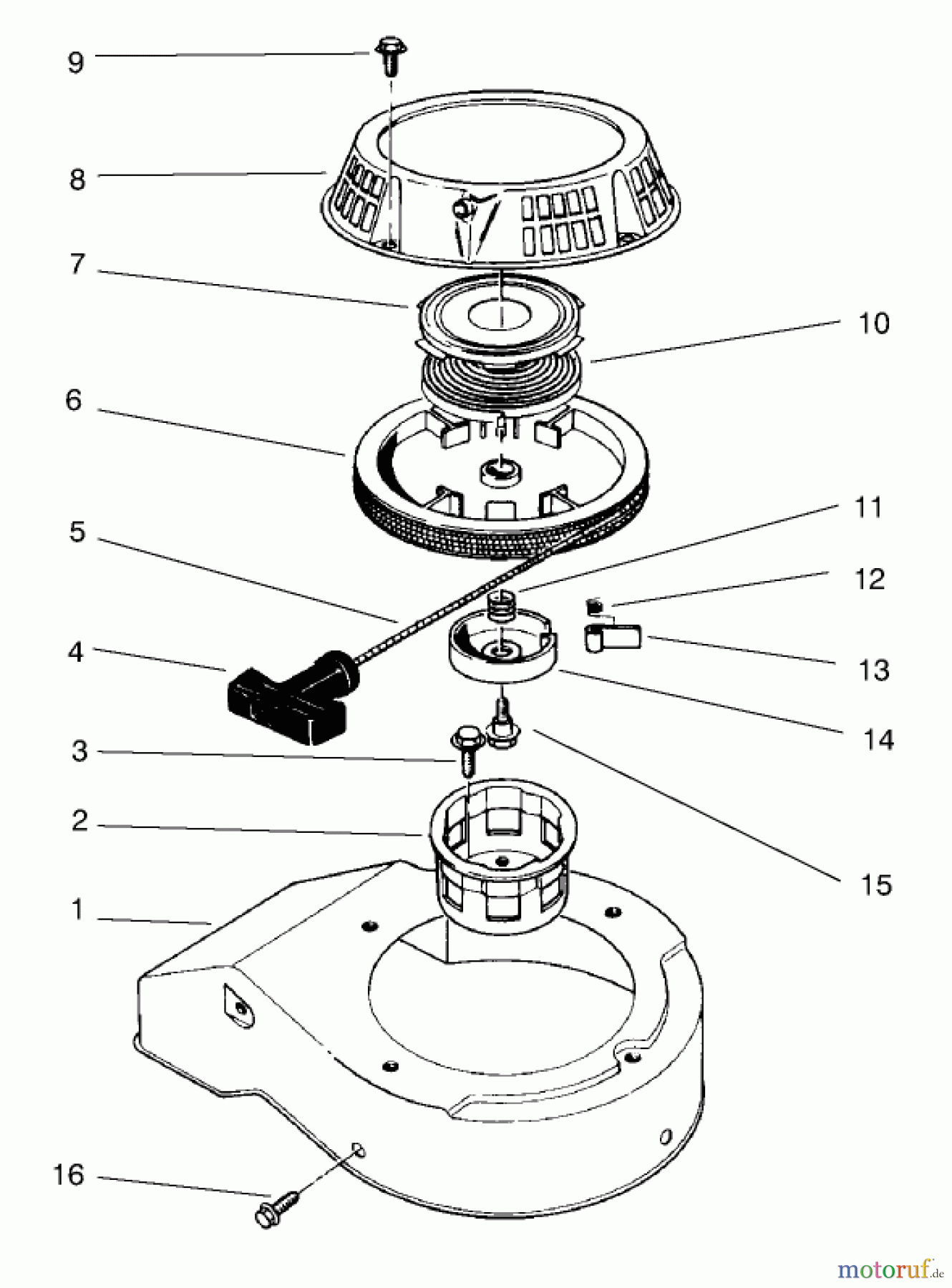 9
8
7
10
6
11
5
12
4
13
14
3
2
15
1
16
motoruf.de