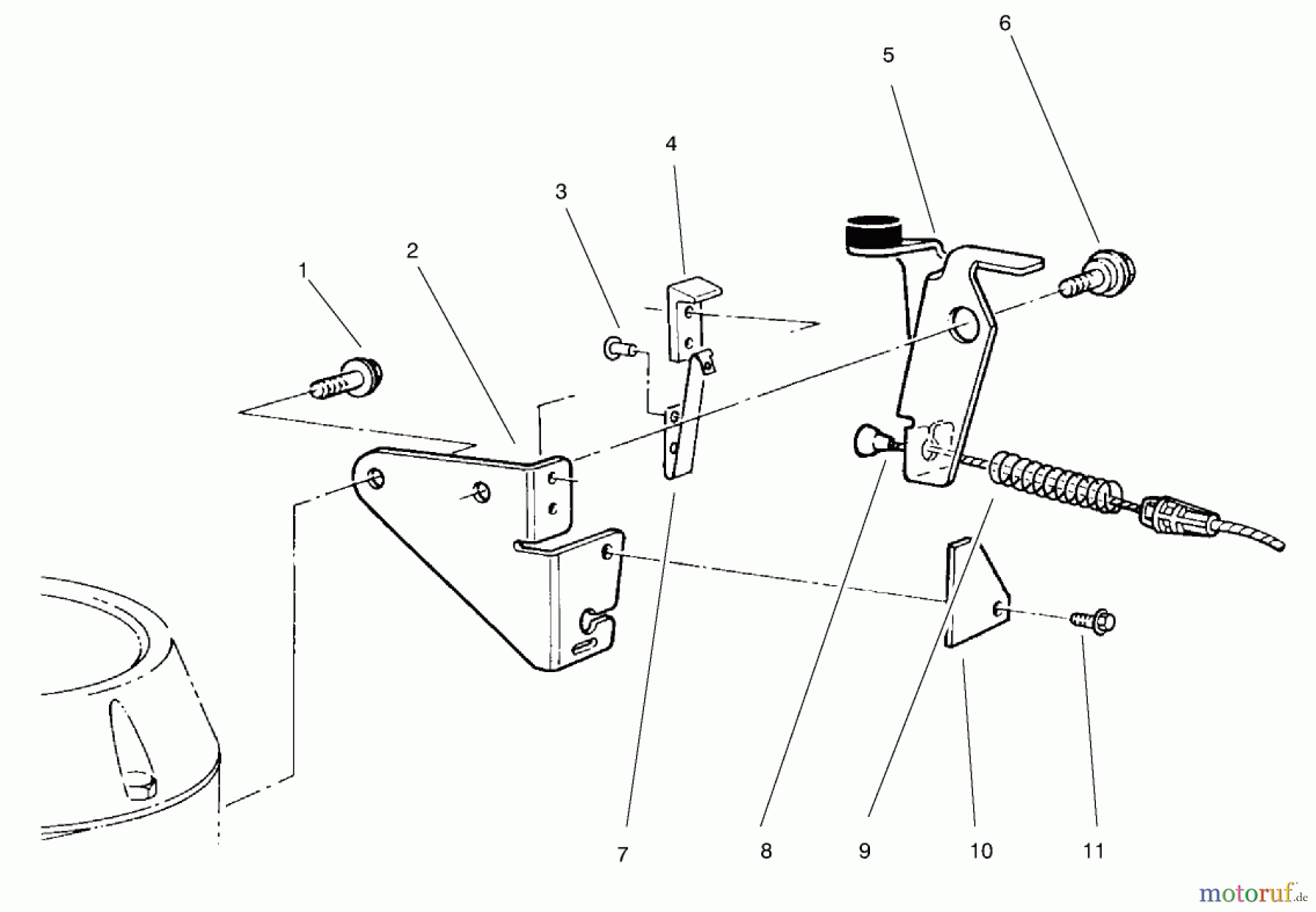 6
5
4
3
2
1
7
8
9
10
11
motoruf.de