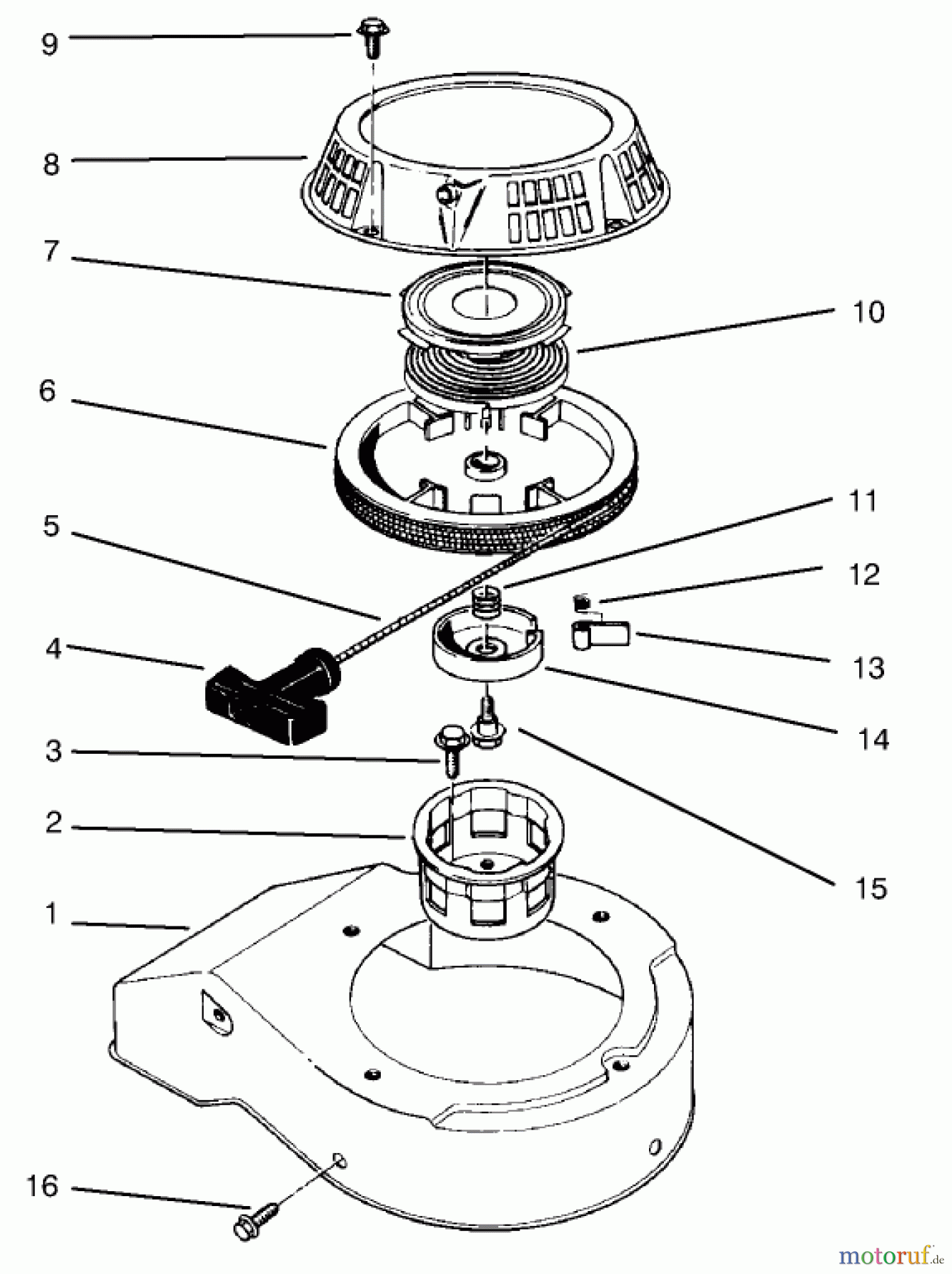 9
8
7
10
6
11
5
12
4
13
14
3
2
15
1
16
motoruf.de